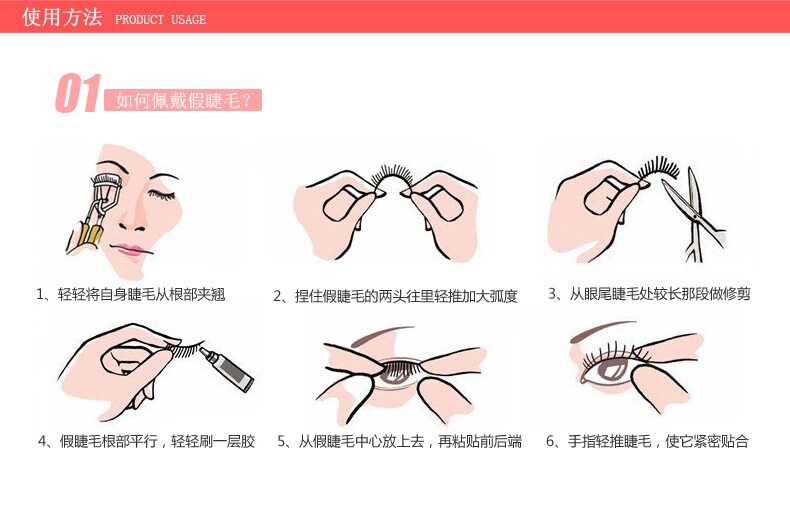 使用方法 PRODUCT USAGE

01 如何佩戴假睫毛？

1、轻轻将自身睫毛从根部夹翘

2、捏住假睫毛的两头往里轻推加大弧度

3、从眼尾睫毛处较长那段做修剪

4、假睫毛根部平行，轻轻刷一层胶

5、从假睫毛中心放上去，再粘贴前后端

6、手指轻推睫毛，使它紧密贴合