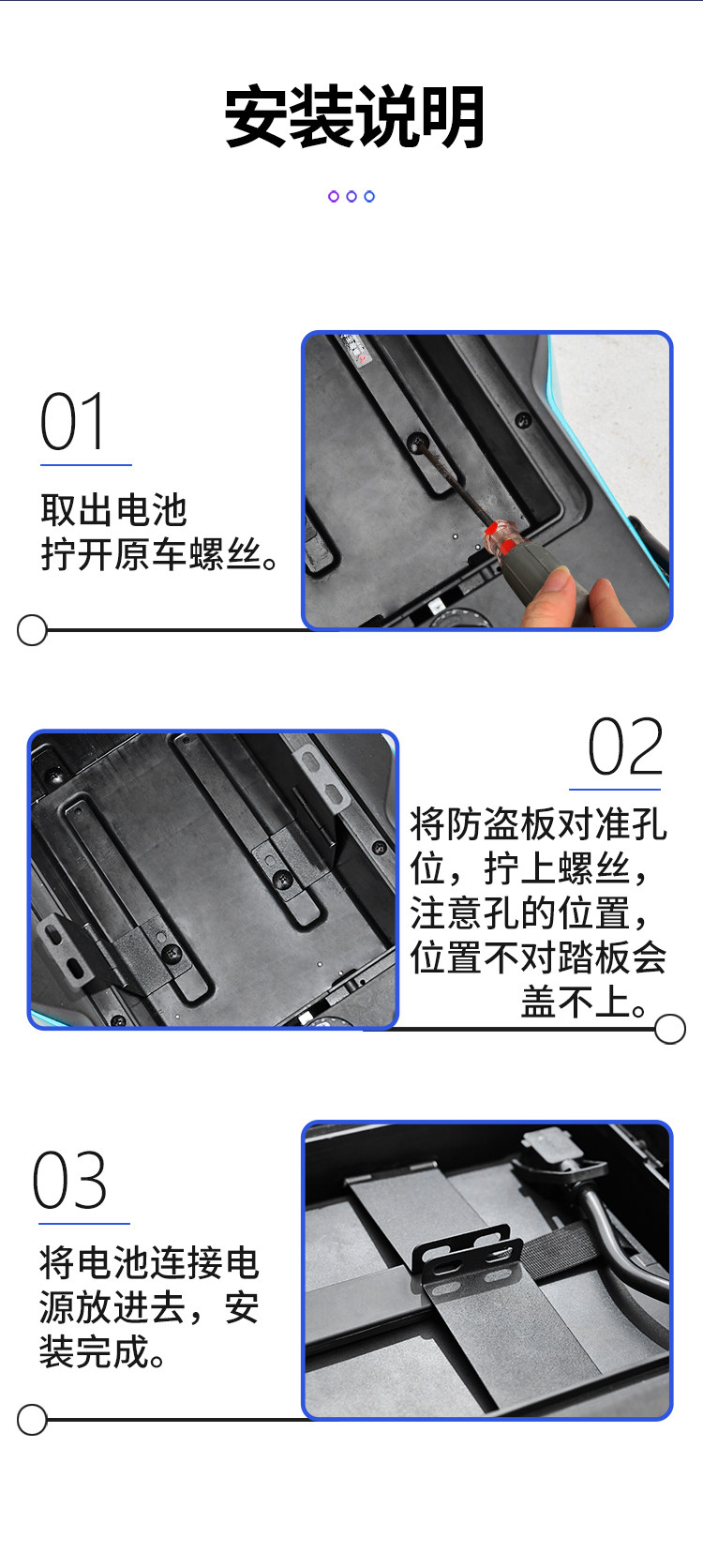 安装说明

01

取出电池
拧开原车螺丝。

02

将防盗板对准孔位，拧上螺丝，注意孔的位置，位置不对踏板会盖不上。

03

将电池连接电源放进去，安装完成。