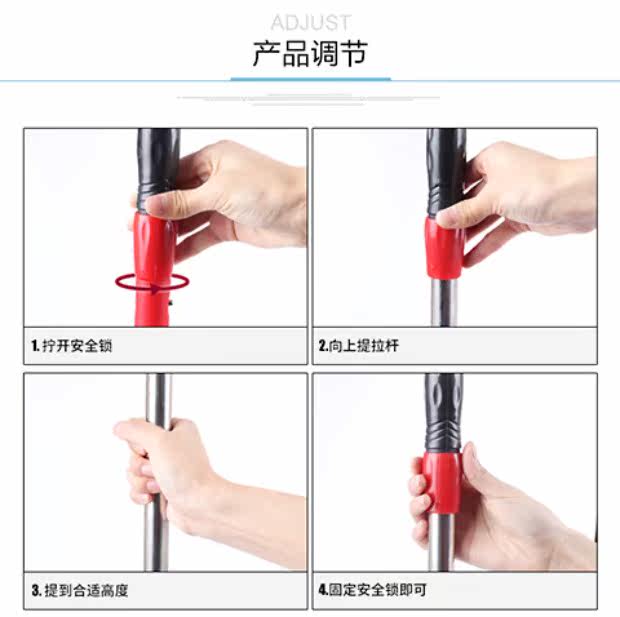 ADJUST
产品调节

1. 拧开安全锁

2.向上提拉杆

3. 提到合适高度

4.固定安全锁即可