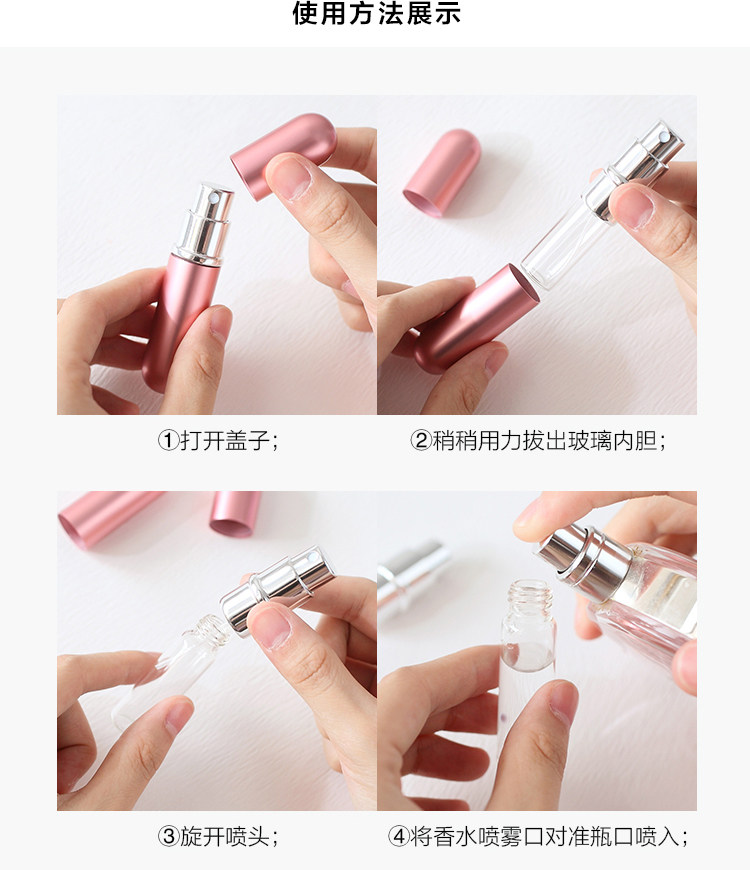 使用方法展示

①打开盖子；

②稍稍用力拔出玻璃内胆；

③旋开喷头；

④将香水喷雾口对准瓶口喷入；