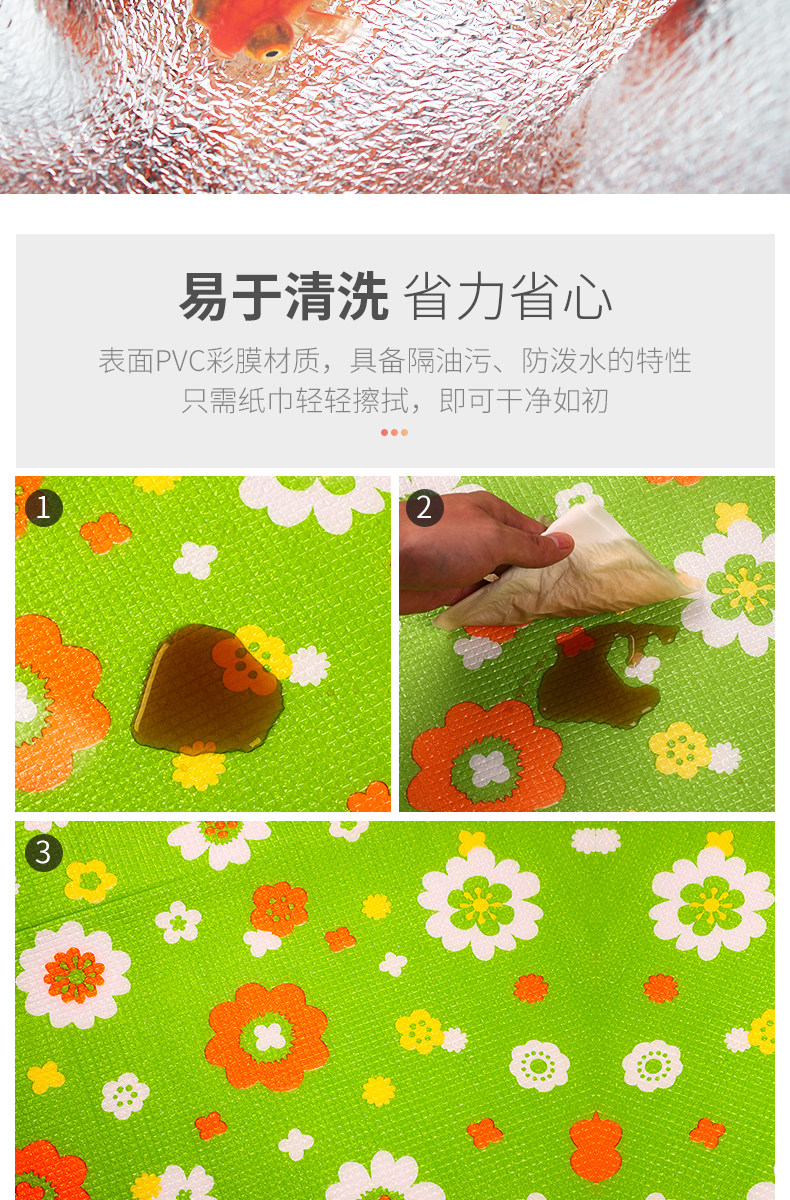 易于清洗 省力省心

表面PVC彩膜材质，具备隔油污、防泼水的特性
只需纸巾轻轻擦拭，即可干净如初

1

2

3