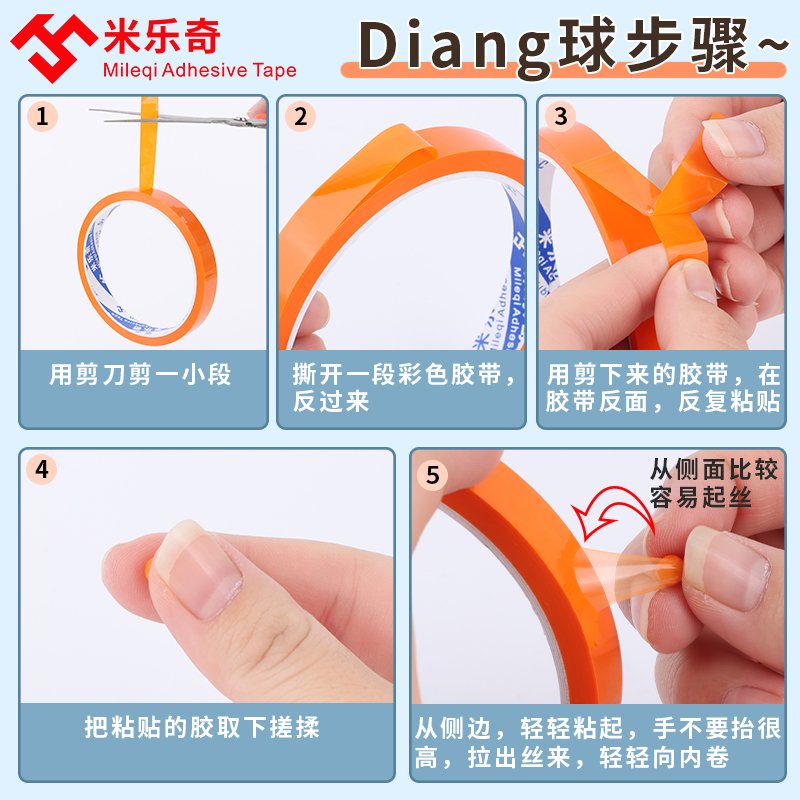 米乐奇
Mileqi Adhesive Tape

Diang球步骤~

1
用剪刀剪一小段

2
撕开一段彩色胶带，反过来

3
用剪下来的胶带，在胶带反面，反复粘贴

4
把粘贴的胶取下搓揉

5
从侧面比较容易起丝
从侧边，轻轻粘起，手不要抬很高，拉出丝来，轻轻向内卷