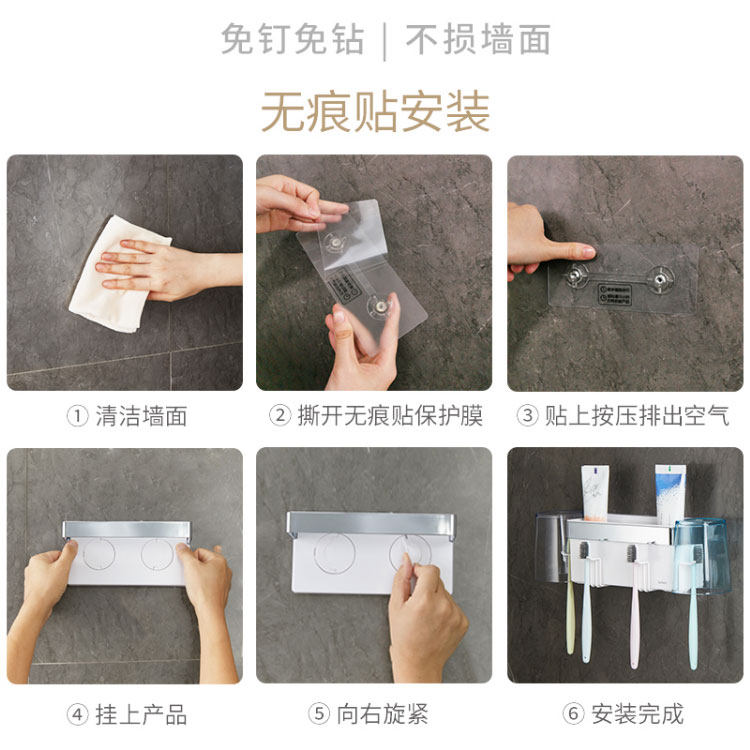 免钉免钻 | 不损墙面

无痕贴安装

① 清洁墙面

② 撕开无痕贴保护膜

③ 贴上按压排出空气

④ 挂上产品

⑤ 向右旋紧

⑥ 安装完成