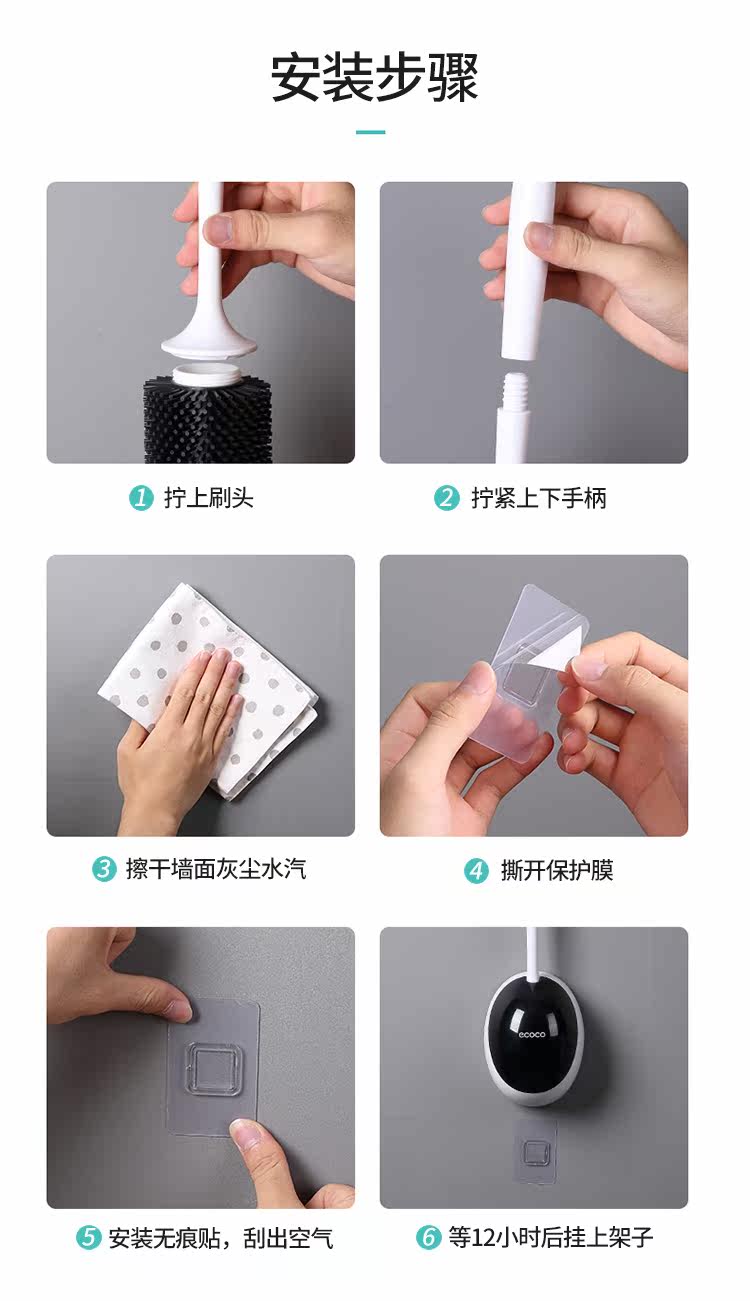 安装步骤

1 拧上刷头

2 拧紧上下手柄

3 擦干墙面灰尘水汽

4 撕开保护膜

5 安装无痕贴，刮出空气

ecoco

6 等12小时后挂上架子