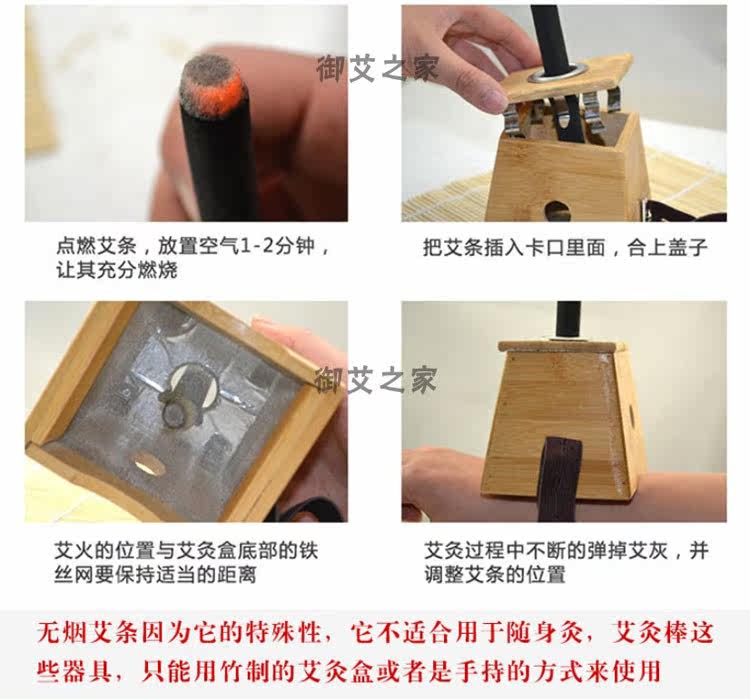 御艾之家

点燃艾条，放置空气1-2分钟，让其充分燃烧

把艾条插入卡口里面，合上盖子

御艾之家

艾火的位置与艾灸盒底部的铁丝网要保持适当的距离

艾灸过程中不断的弹掉艾灰，并调整艾条的位置

无烟艾条因为它的特殊性，它不适合用于随身灸，艾灸棒这些器具，只能用竹制的艾灸盒或者是手持的方式来使用