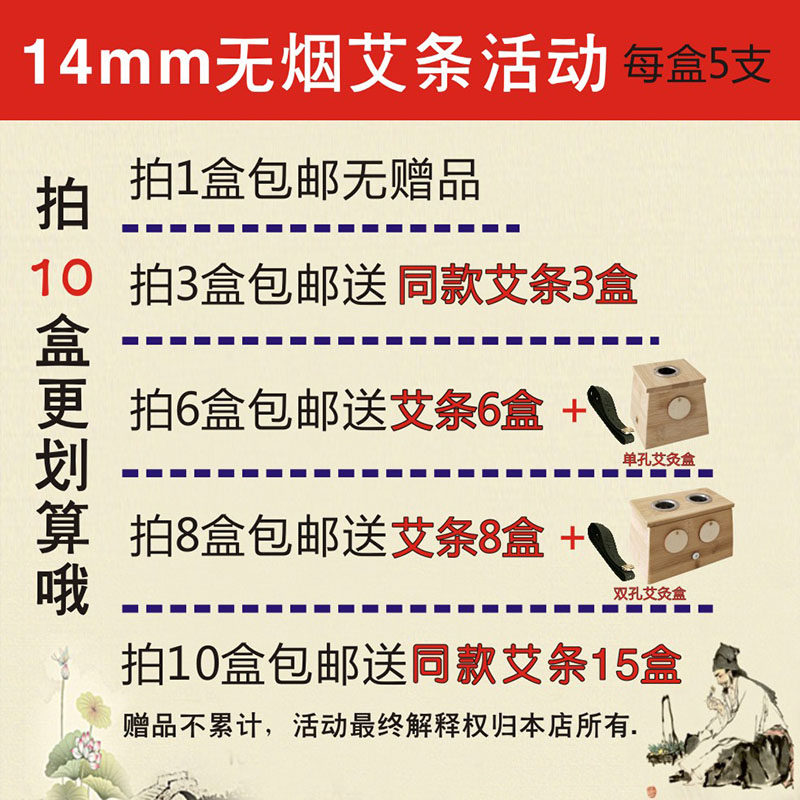 14mm无烟艾条活动 每盒5支

拍10盒更划算哦

拍1盒包邮无赠品

拍3盒包邮送 同款艾条3盒

拍6盒包邮送艾条6盒 +
单孔艾灸盒

拍8盒包邮送艾条8盒 +
双孔艾灸盒

拍10盒包邮送同款艾条15盒

赠品不累计，活动最终解释权归本店所有.