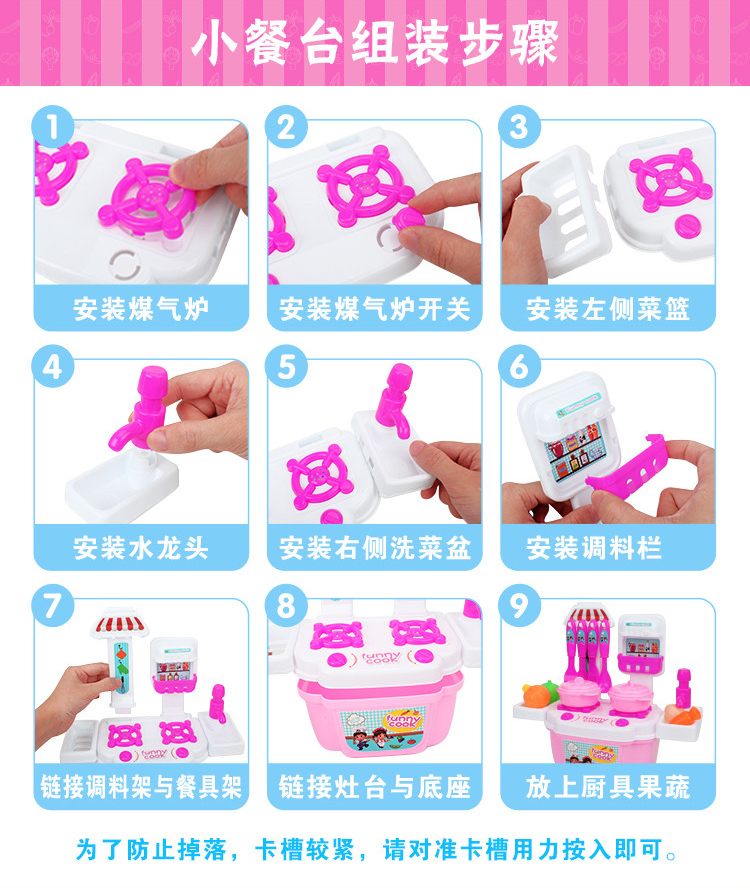 小餐台组装步骤

1
安装煤气炉

2
安装煤气炉开关

3
安装左侧菜篮

4
安装水龙头

5
安装右侧洗菜盆

6
安装调料栏

7
funny cook
链接调料架与餐具架

8
funny cook
funny cook
链接灶台与底座

9
funny cook
funny cook
放上厨具果蔬

为了防止掉落，卡槽较紧，请对准卡槽用力按入即可。