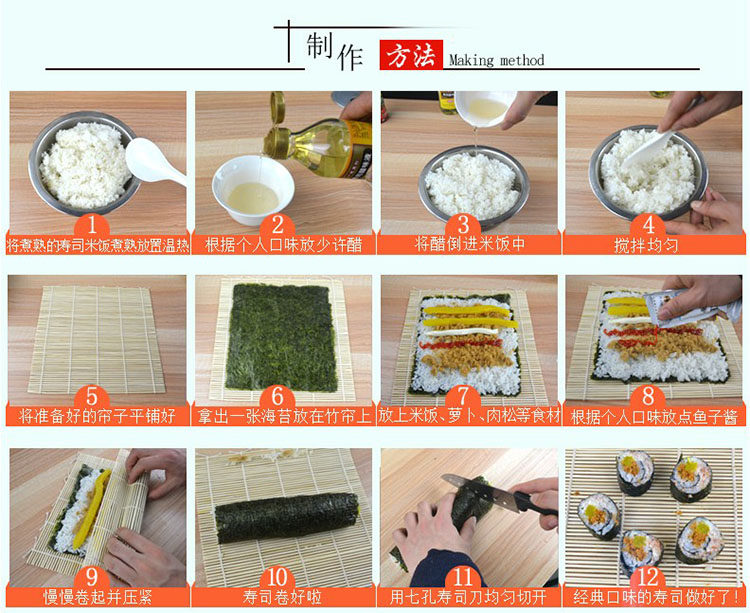 制作 方法 Making method

1
将煮熟的寿司米饭煮熟放置温热

2
根据个人口味放少许醋

3
将醋倒进米饭中

4
搅拌均匀

5
将准备好的帘子平铺好

6
拿出一张海苔放在竹帘上

7
放上米饭、萝卜、肉松等食材

8
根据个人口味放点鱼子酱

9
慢慢卷起并压紧

10
寿司卷好啦

11
用七孔寿司刀均匀切开

12
经典口味的寿司做好了!