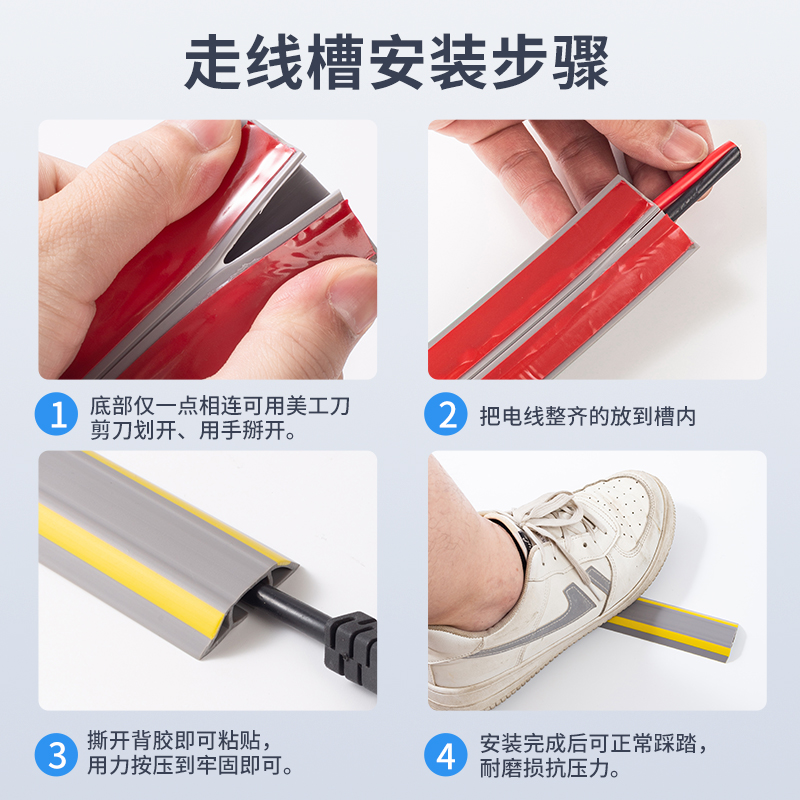 走线槽安装步骤

1 底部仅一点相连可用美工刀剪刀划开、用手掰开。

2 把电线整齐的放到槽内

3 撕开背胶即可粘贴，用力按压到牢固即可。

4 安装完成后可正常踩踏，耐磨损抗压力。