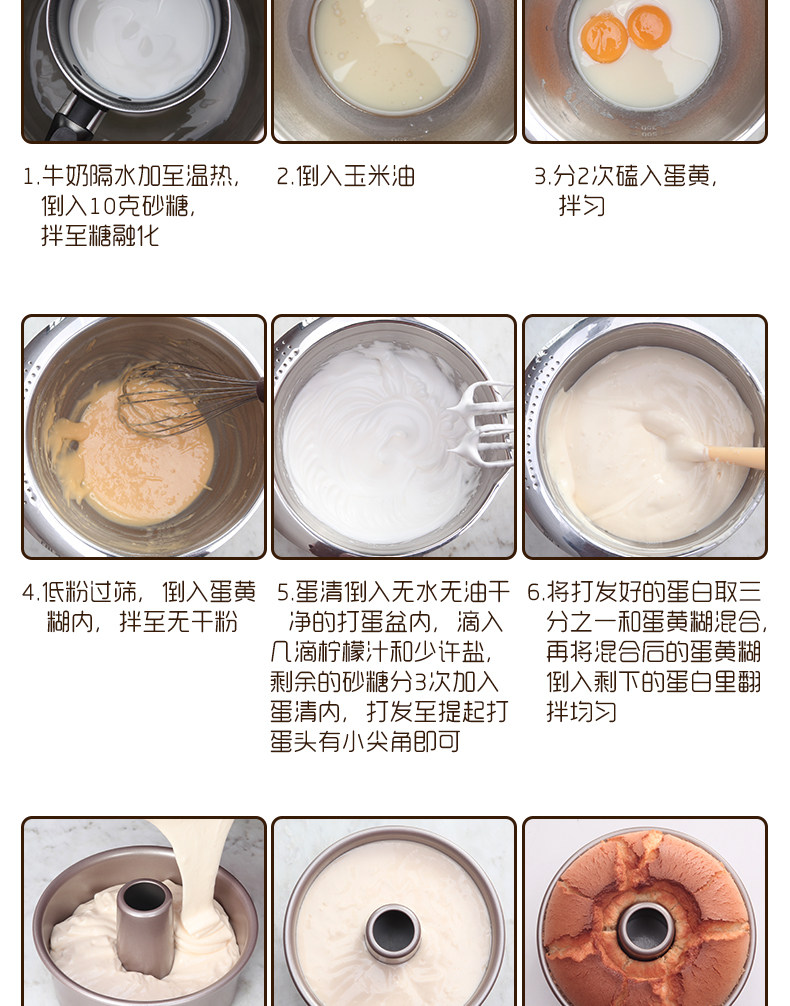 1.牛奶隔水加至温热，倒入10克砂糖，拌至糖融化

2.倒入玉米油

3.分2次磕入蛋黄，拌匀

4.低粉过筛，倒入蛋黄糊内，拌至无干粉

5.蛋清倒入无水无油干净的打蛋盆内，滴入几滴柠檬汁和少许盐，剩余的砂糖分3次加入蛋清内，打发至提起打蛋头有小尖角即可

6.将打发好的蛋白取三分之一和蛋黄糊混合，再将混合后的蛋黄糊倒入剩下的蛋白里翻拌均匀