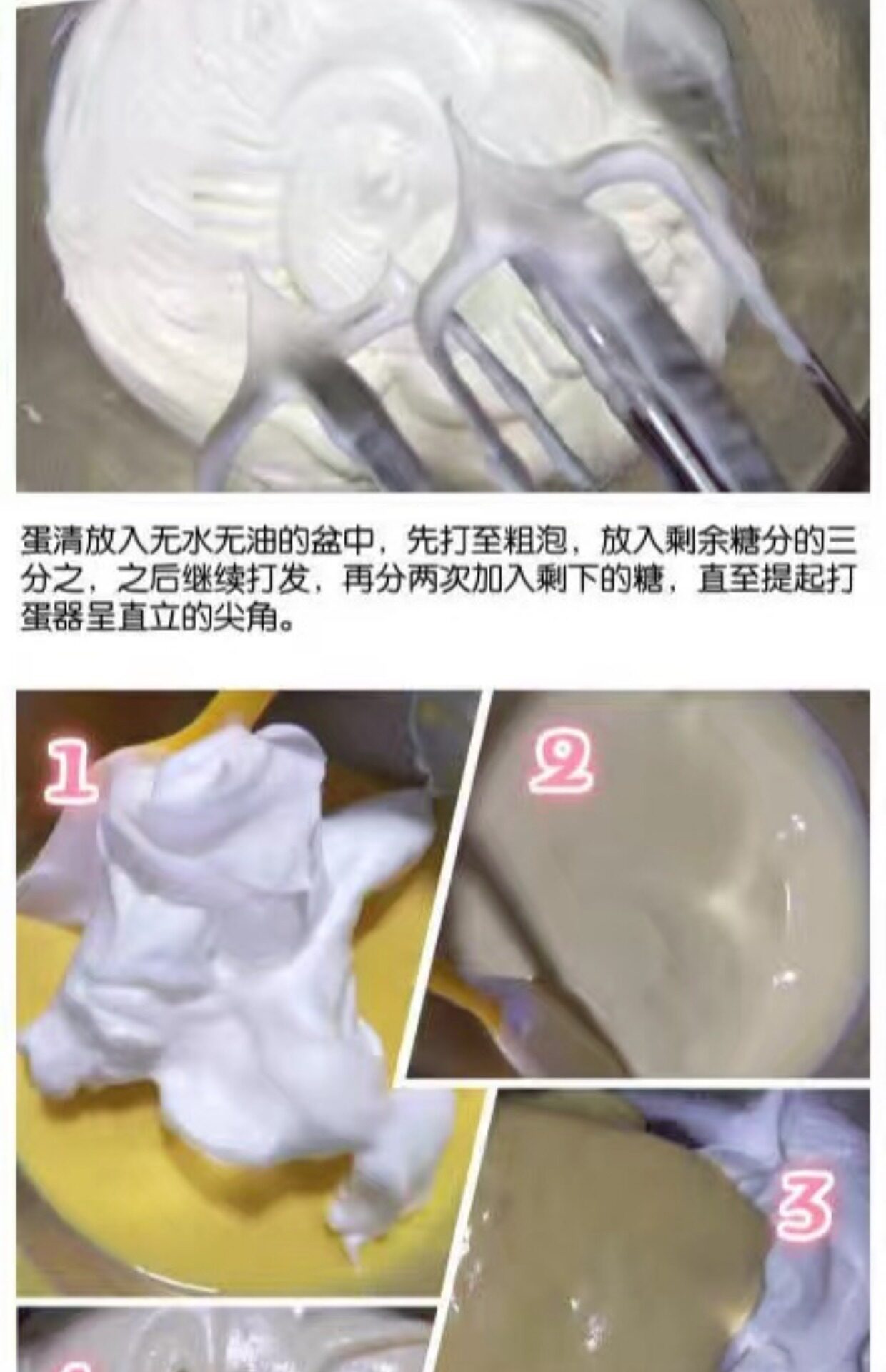 蛋清放入无水无油的盆中，先打至粗泡，放入剩余糖分的三分之，之后继续打发，再分两次加入剩下的糖，直至提起打蛋器呈直立的尖角。

1

2

3