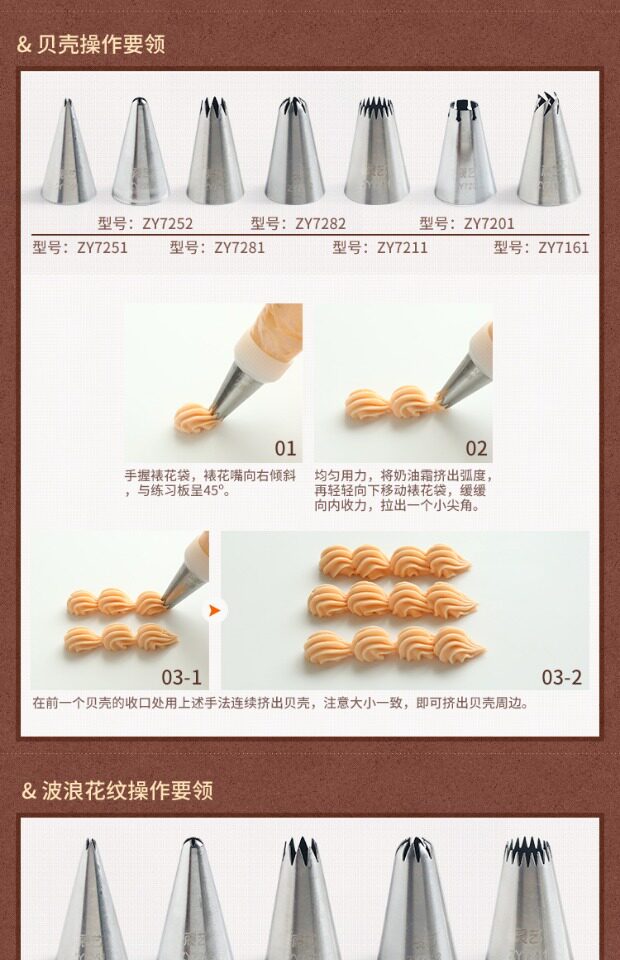 & 贝壳操作要领

型号：ZY7252　型号：ZY7282　型号：ZY7201

型号：ZY7251　型号：ZY7281　型号：ZY7211　型号：ZY7161

01

手握裱花袋，裱花嘴向右倾斜，与练习板呈45°。

02

均匀用力，将奶油霜挤出弧度，再轻轻向下移动裱花袋，缓缓向内收力，拉出一个小尖角。

03-1

03-2

在前一个贝壳的收口处用上述手法连续挤出贝壳，注意大小一致，即可挤出贝壳周边。

& 波浪花纹操作要领