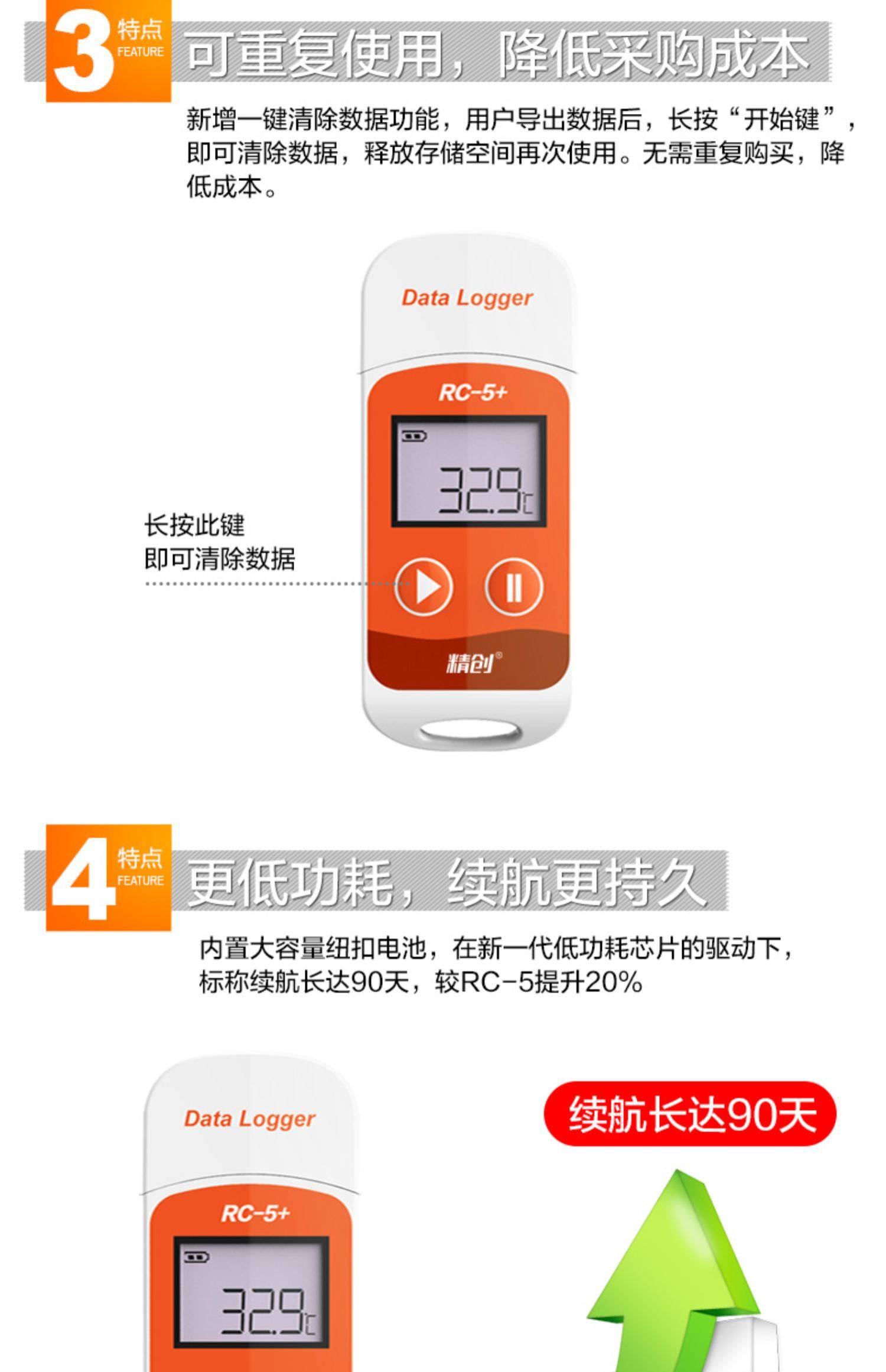 3 特点 FEATURE

可重复使用，降低采购成本

新增一键清除数据功能，用户导出数据后，长按“开始键”，即可清除数据，释放存储空间再次使用。无需重复购买，降低成本。

Data Logger

RC-5+

32.9℃

长按此键
即可清除数据

精创®

4 特点 FEATURE

更低功耗，续航更持久

内置大容量纽扣电池，在新一代低功耗芯片的驱动下，标称续航长达90天，较RC-5提升20%

Data Logger

RC-5+

32.9℃

续航长达90天