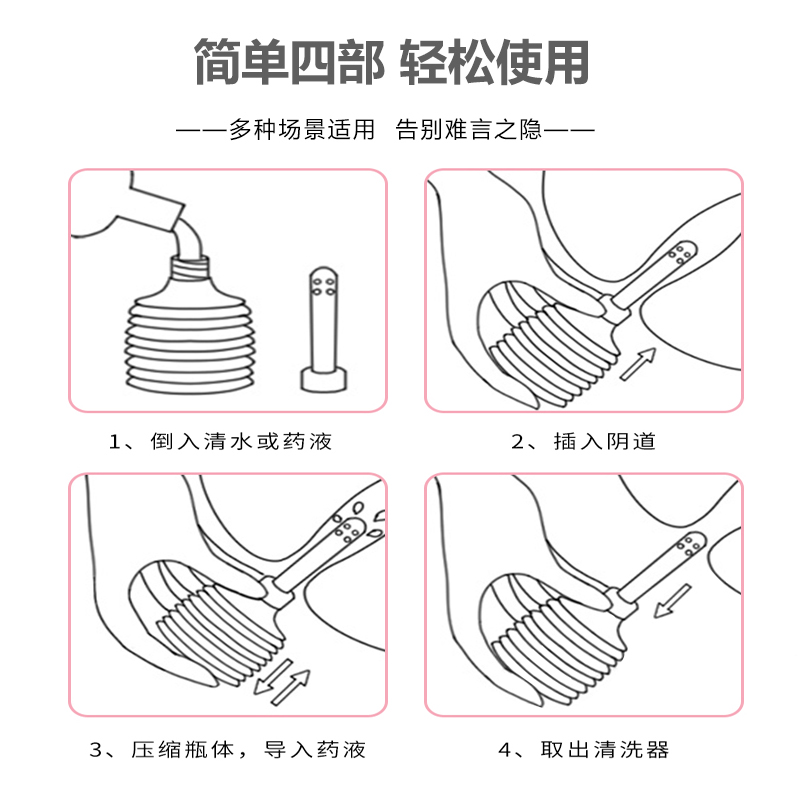 简单四部 轻松使用

——多种场景适用 告别难言之隐——

1、倒入清水或药液

2、插入阴道

3、压缩瓶体，导入药液

4、取出清洗器