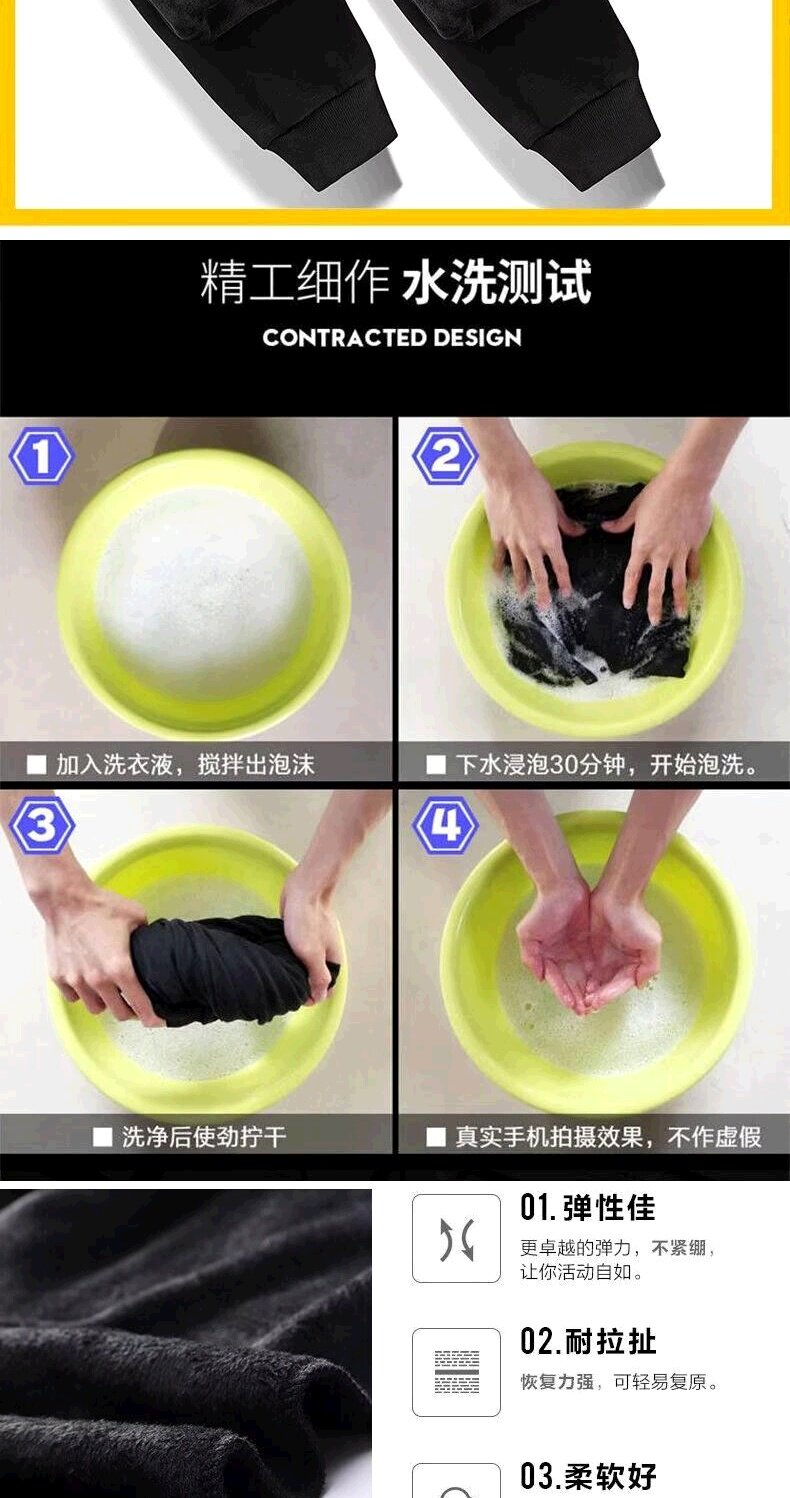 精工细作 水洗测试

CONTRACTED DESIGN

1

■ 加入洗衣液，搅拌出泡沫

2

■ 下水浸泡30分钟，开始泡洗。

3

■ 洗净后使劲拧干

4

■ 真实手机拍摄效果，不作虚假

01.弹性佳

更卓越的弹力，不紧绷，让你活动自如。

02.耐拉扯

恢复力强，可轻易复原。

03.柔软好