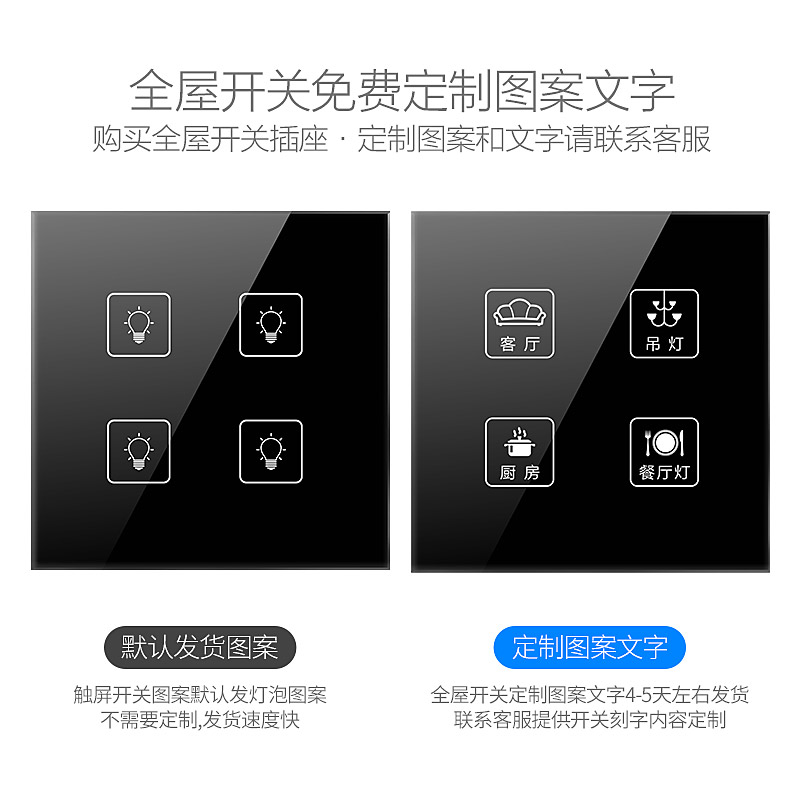 全屋开关免费定制图案文字

购买全屋开关插座 · 定制图案和文字请联系客服

客厅

吊灯

厨房

餐厅灯

默认发货图案

触屏开关图案默认发灯泡图案
不需要定制,发货速度快

定制图案文字

全屋开关定制图案文字4-5天左右发货
联系客服提供开关刻字内容定制