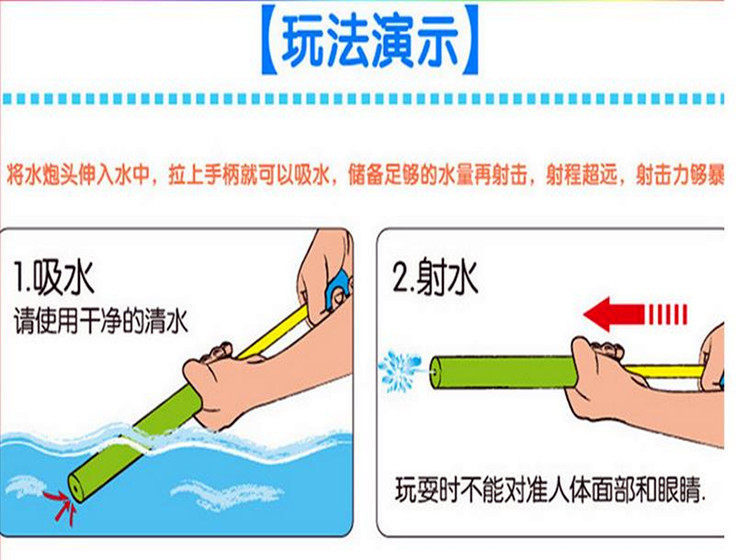 【玩法演示】

将水炮头伸入水中，拉上手柄就可以吸水，储备足够的水量再射击，射程超远，射击力够暴

1.吸水
请使用干净的清水

2.射水

玩耍时不能对准人体面部和眼睛.