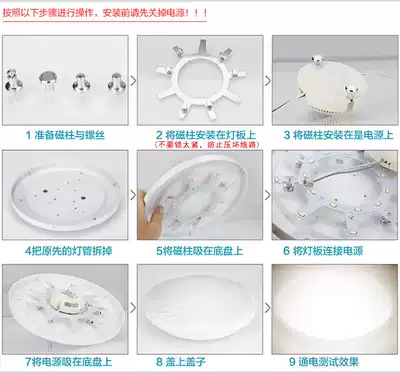 按照以下步骤进行操作，安装前请先关掉电源！！！

1 准备磁柱与螺丝

2 将磁柱安装在灯板上
（不要锁太紧，防止压坏线路）

3 将磁柱安装在是电源上

4把原先的灯管拆掉

5将磁柱吸在底盘上

6 将灯板连接电源

7将电源吸在底盘上

8 盖上盖子

9 通电测试效果