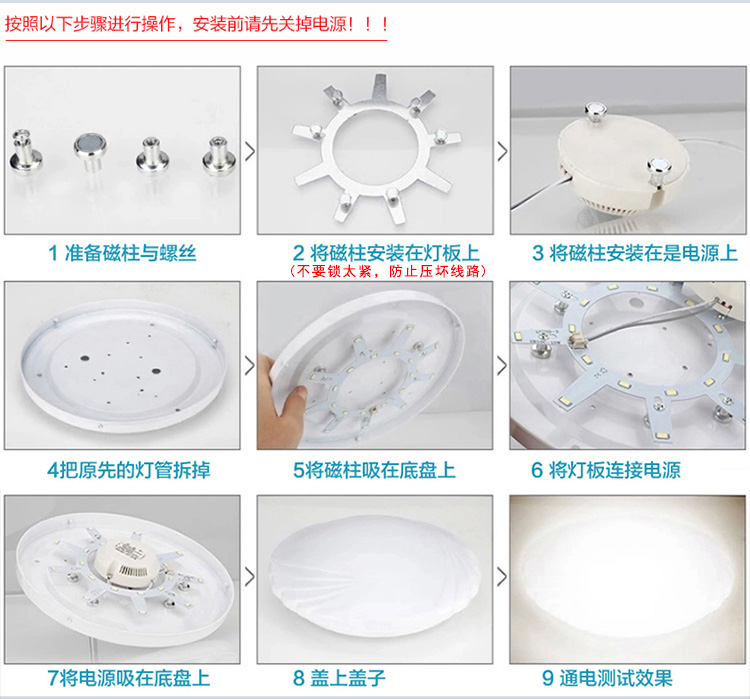 按照以下步骤进行操作，安装前请先关掉电源！！！

1 准备磁柱与螺丝

2 将磁柱安装在灯板上
（不要锁太紧，防止压坏线路）

3 将磁柱安装在是电源上

4把原先的灯管拆掉

5将磁柱吸在底盘上

6 将灯板连接电源

7将电源吸在底盘上

8 盖上盖子

9 通电测试效果