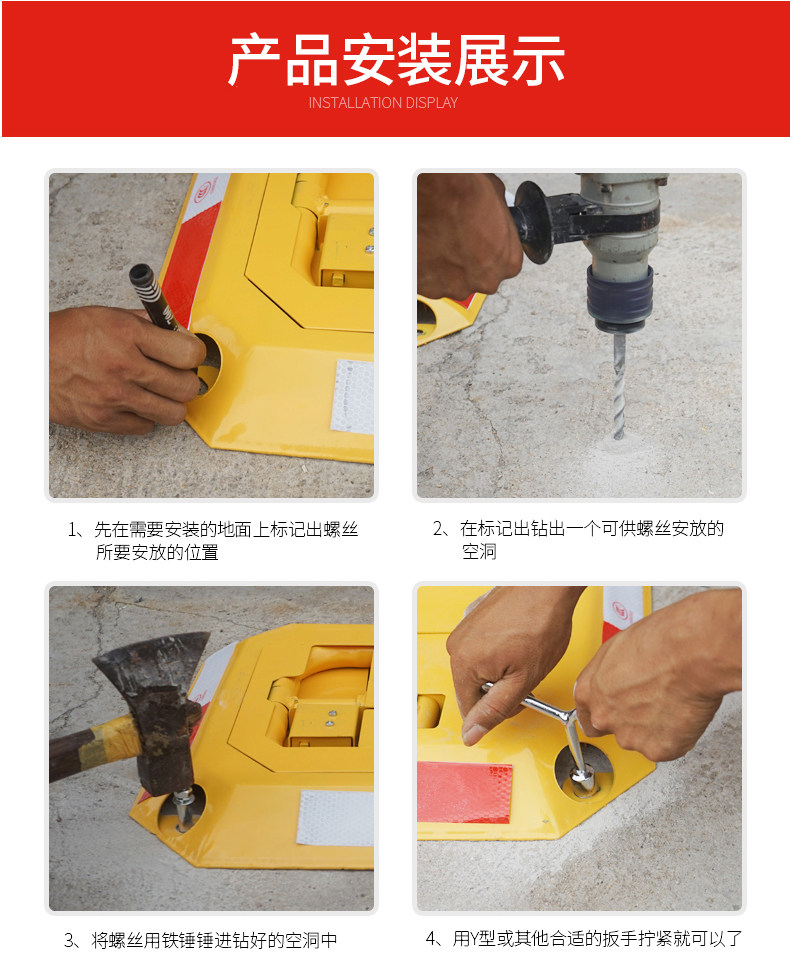 产品安装展示
INSTALLATION DISPLAY

1、先在需要安装的地面上标记出螺丝所要安放的位置

2、在标记出钻出一个可供螺丝安放的空洞

3、将螺丝用铁锤锤进钻好的空洞中

4、用Y型或其他合适的扳手拧紧就可以了