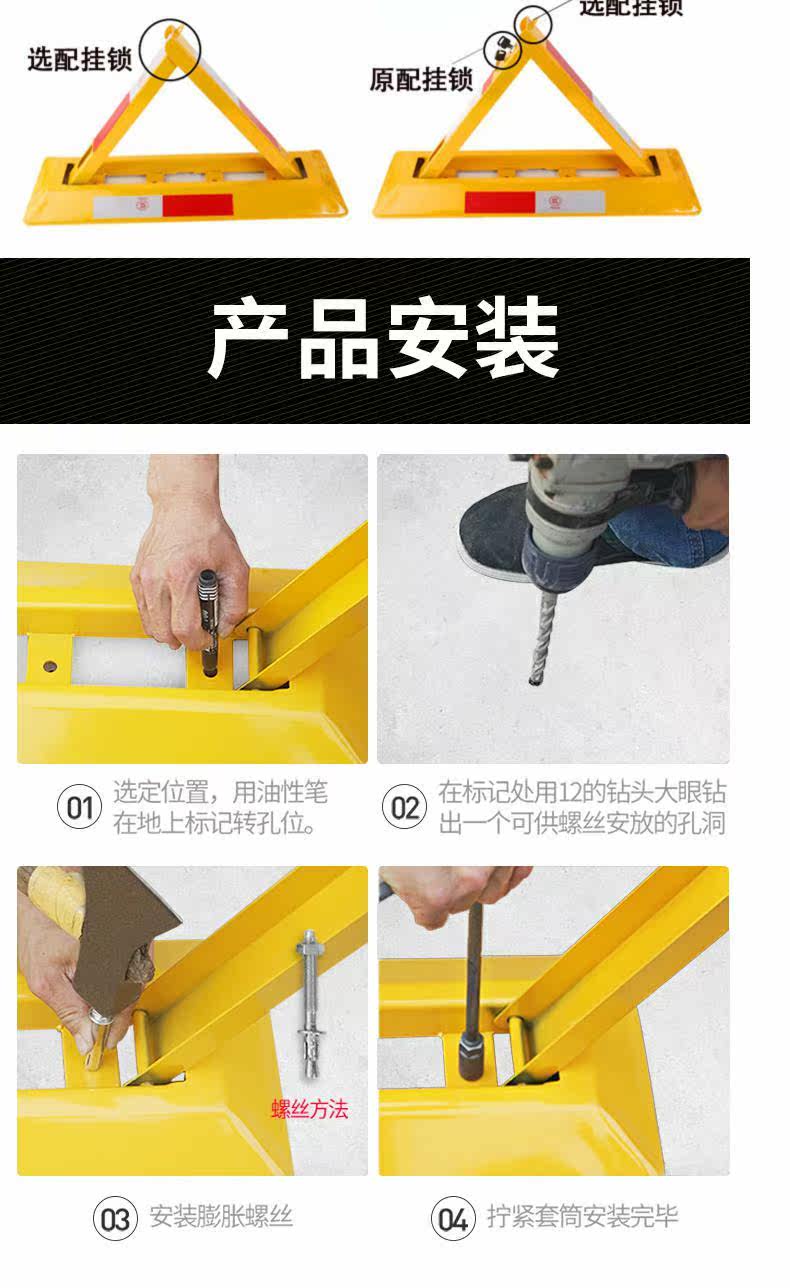 选配挂锁

选配挂锁

原配挂锁

产品安装

01 选定位置，用油性笔在地上标记转孔位。

02 在标记处用12的钻头大眼钻出一个可供螺丝安放的孔洞

螺丝方法

03 安装膨胀螺丝

04 拧紧套筒安装完毕