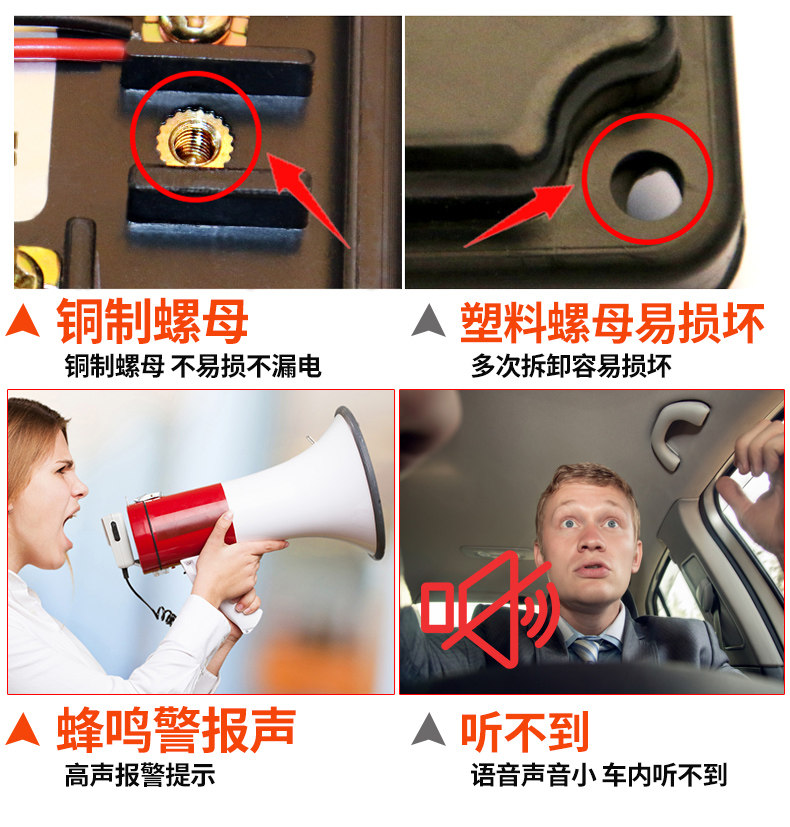 ▲ 铜制螺母
铜制螺母 不易损不漏电

▲ 塑料螺母易损坏
多次拆卸容易损坏

▲ 蜂鸣警报声
高声报警提示

▲ 听不到
语音声音小 车内听不到