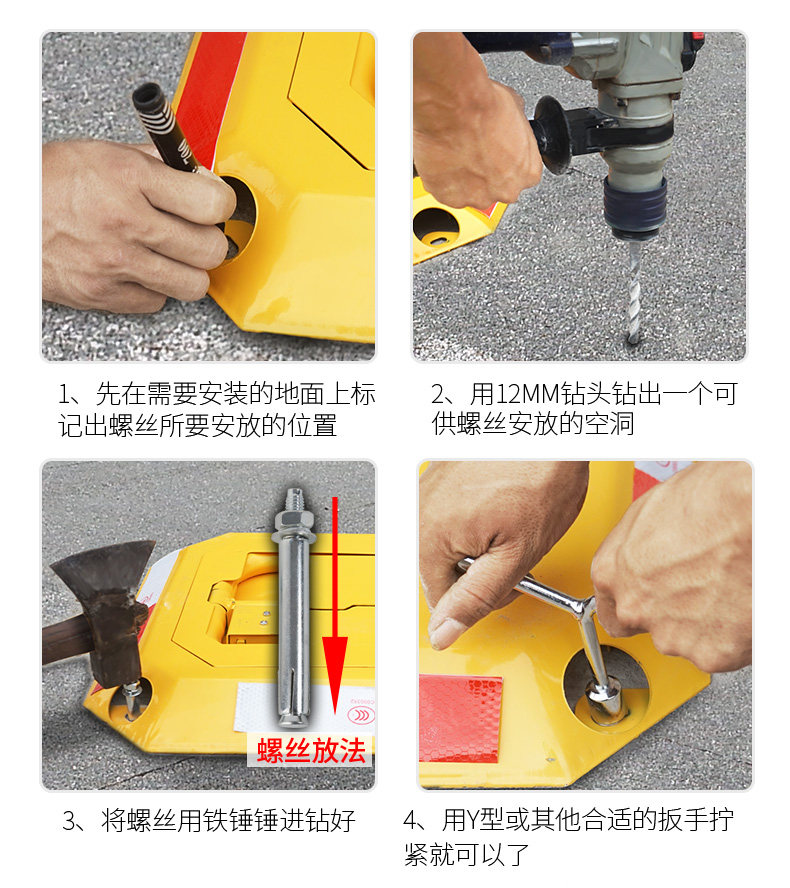 1、先在需要安装的地面上标记出螺丝所要安放的位置

2、用12MM钻头钻出一个可供螺丝安放的空洞

螺丝放法

3、将螺丝用铁锤锤进钻好

4、用Y型或其他合适的扳手拧紧就可以了