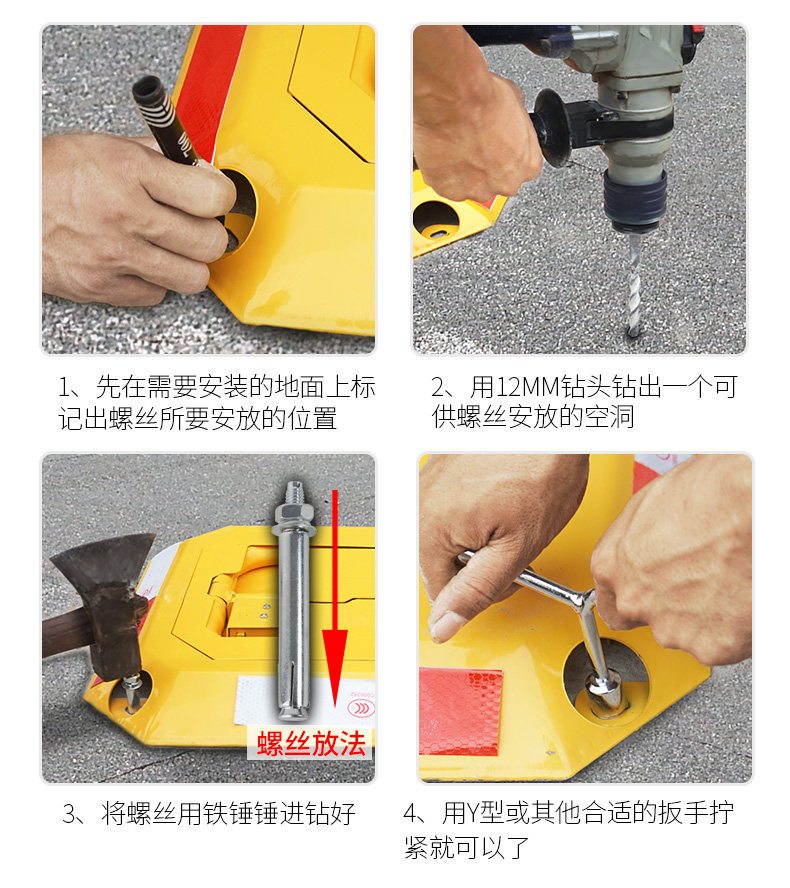 1、先在需要安装的地面上标记出螺丝所要安放的位置

2、用12MM钻头钻出一个可供螺丝安放的空洞

螺丝放法

3、将螺丝用铁锤锤进钻好

4、用Y型或其他合适的扳手拧紧就可以了