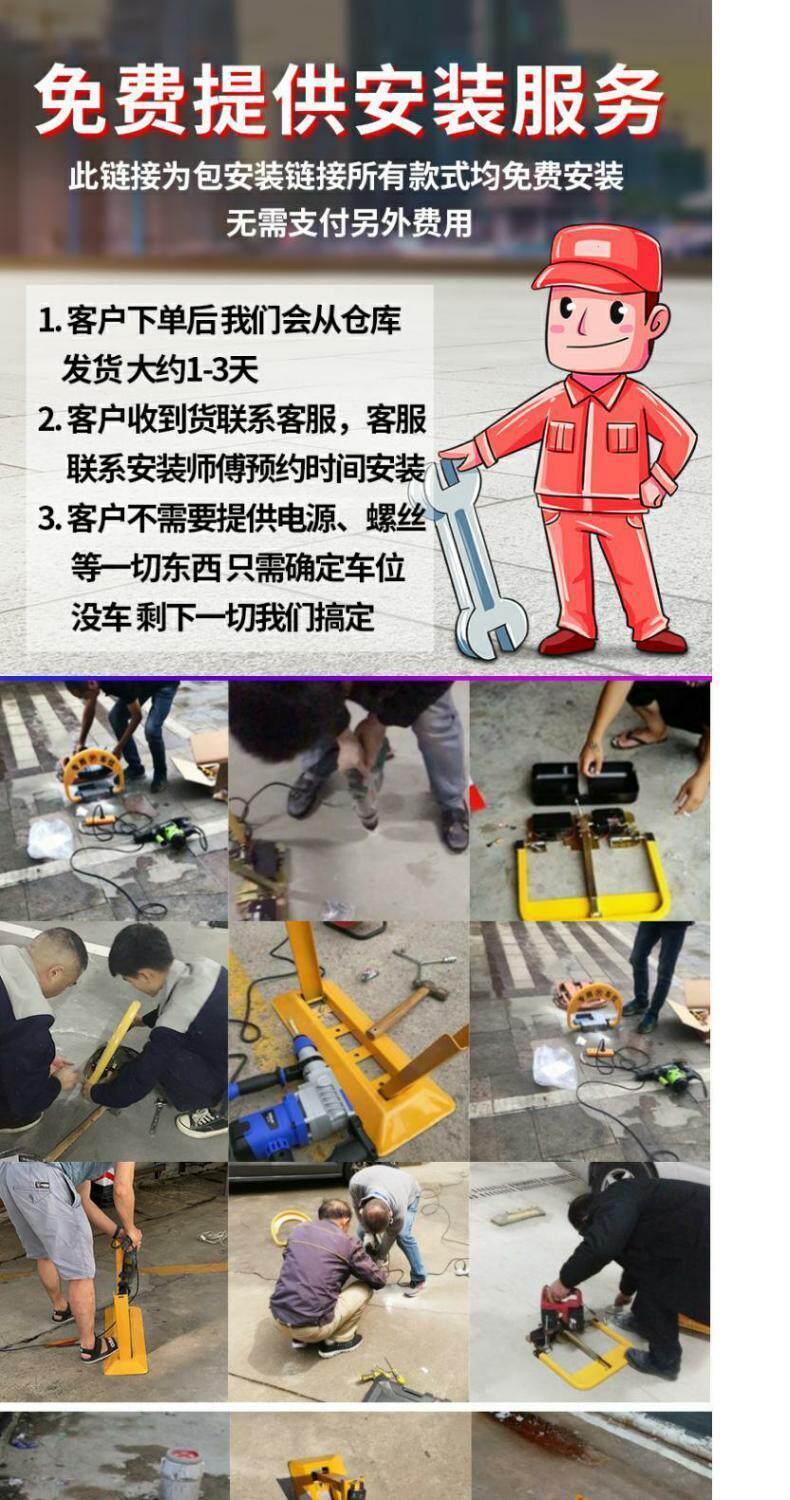 免费提供安装服务

此链接为包安装链接所有款式均免费安装
无需支付另外费用

1. 客户下单后我们会从仓库发货 大约1-3天
2. 客户收到货联系客服，客服联系安装师傅预约时间安装
3. 客户不需要提供电源、螺丝等一切东西 只需确定车位没车 剩下一切我们搞定