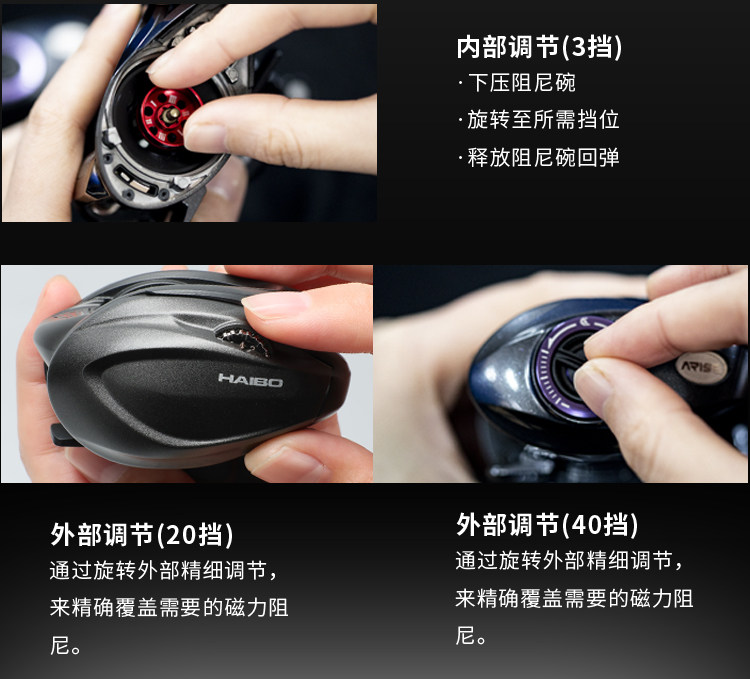 内部调节(3挡)
· 下压阻尼碗
· 旋转至所需挡位
· 释放阻尼碗回弹

HAIBO

ARISE

外部调节(20挡)
通过旋转外部精细调节，来精确覆盖需要的磁力阻尼。

外部调节(40挡)
通过旋转外部精细调节，来精确覆盖需要的磁力阻尼。