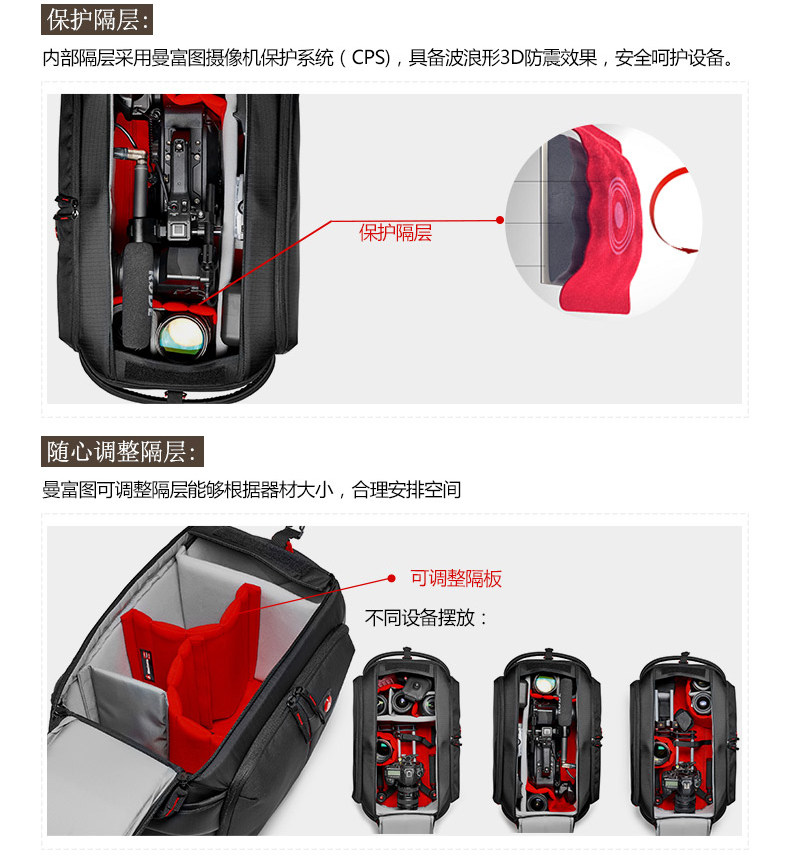 保护隔层:

内部隔层采用曼富图摄像机保护系统（CPS)，具备波浪形3D防震效果，安全呵护设备。

保护隔层

随心调整隔层:

曼富图可调整隔层能够根据器材大小，合理安排空间

可调整隔板

不同设备摆放：