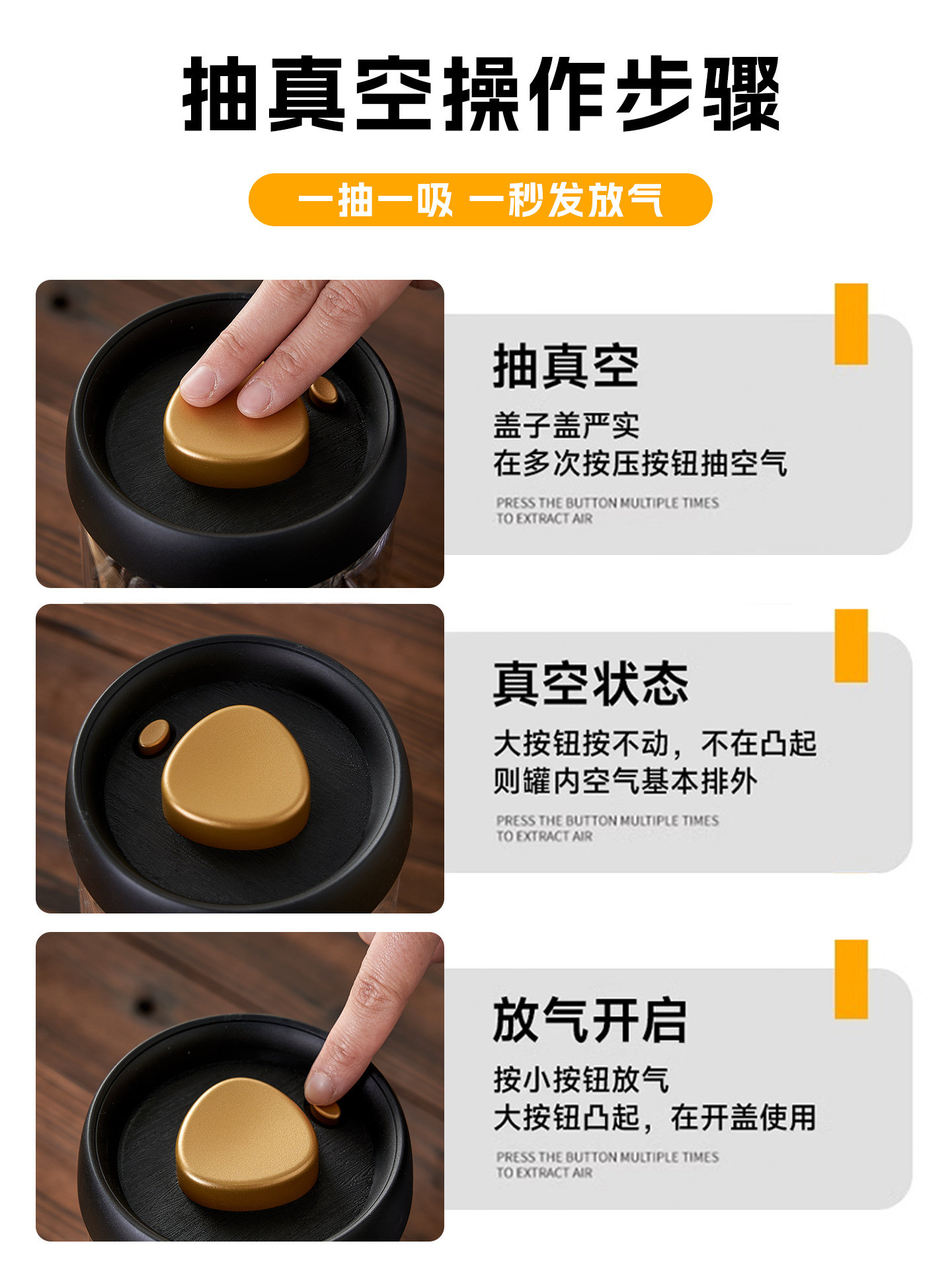 抽真空操作步骤

一抽一吸 一秒发放气

抽真空

盖子盖严实
在多次按压按钮抽空气

PRESS THE BUTTON MULTIPLE TIMES
TO EXTRACT AIR

真空状态

大按钮按不动，不在凸起
则罐内空气基本排外

PRESS THE BUTTON MULTIPLE TIMES
TO EXTRACT AIR

放气开启

按小按钮放气
大按钮凸起，在开盖使用

PRESS THE BUTTON MULTIPLE TIMES
TO EXTRACT AIR