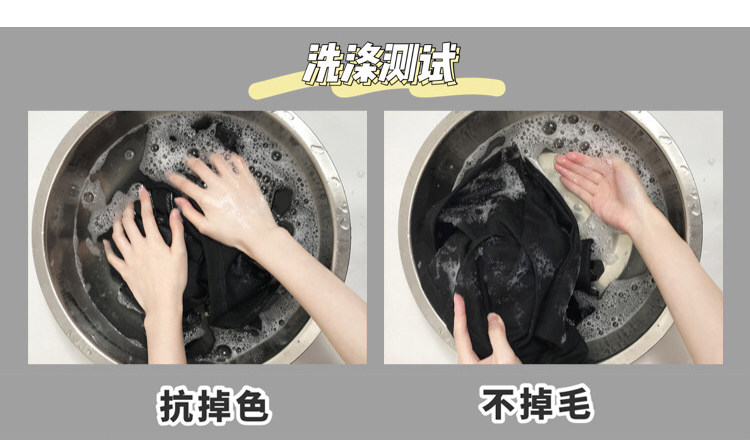 洗涤测试

抗掉色

不掉毛