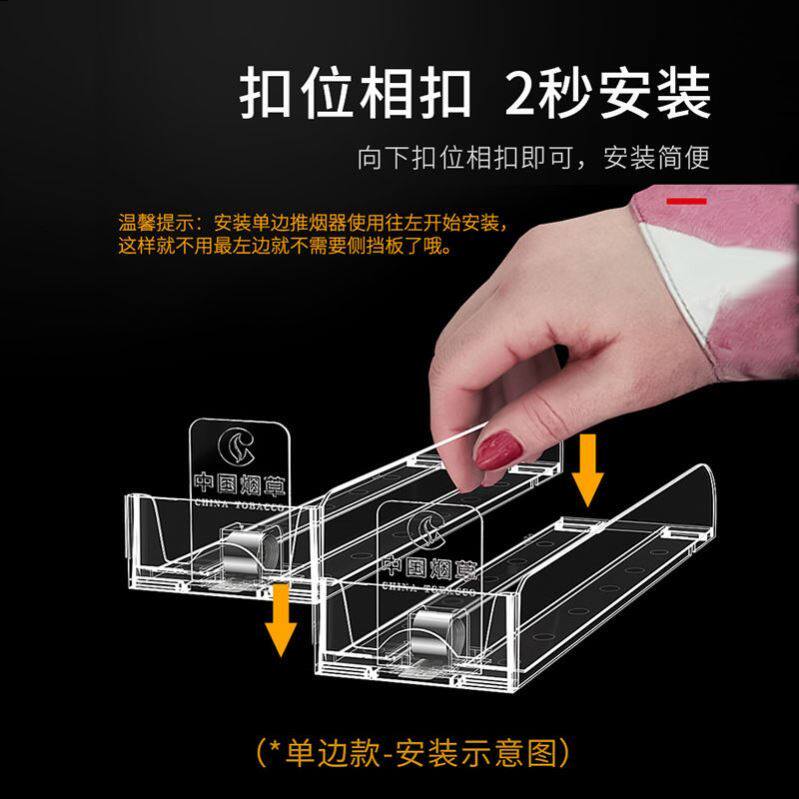 扣位相扣 2秒安装

向下扣位相扣即可，安装简便

温馨提示：安装单边推烟器使用往左开始安装，这样就不用最左边就不需要侧挡板了哦。

中国烟草
CHINA TOBACCO

中国烟草
CHINA TOBACCO

（*单边款-安装示意图）