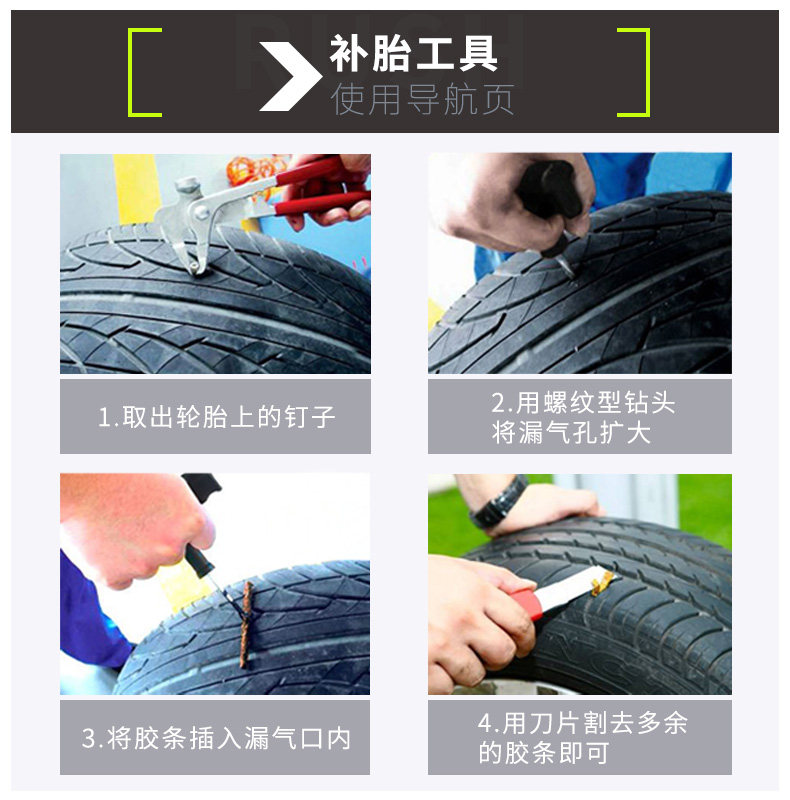 补胎工具
使用导航页

1.取出轮胎上的钉子

2.用螺纹型钻头将漏气孔扩大

3.将胶条插入漏气口内

4.用刀片割去多余的胶条即可