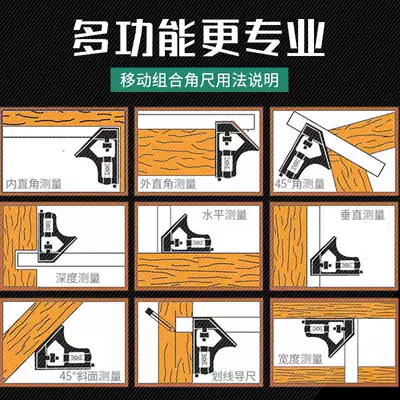 多功能更专业

移动组合角尺用法说明

内直角测量

外直角测量

45°角测量

深度测量

水平测量

垂直测量

45°斜面测量

划线导尺

宽度测量