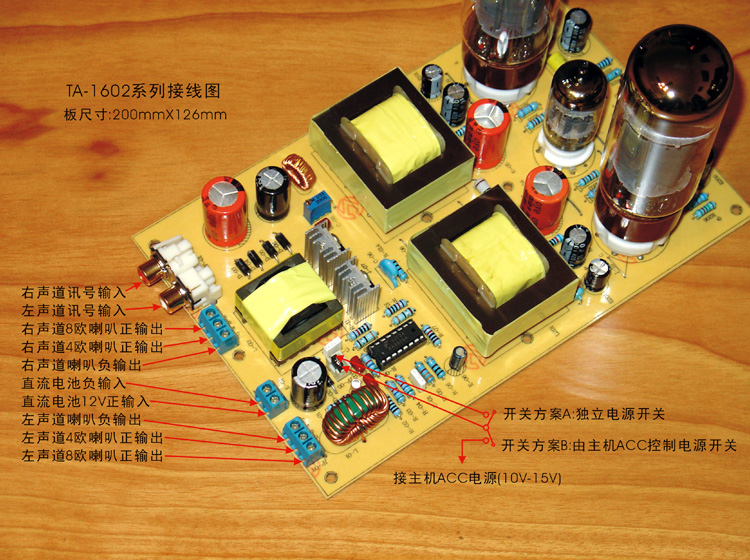 TA-1602系列接线图
板尺寸:200mmX126mm

右声道讯号输入
左声道讯号输入
右声道8欧喇叭正输出
右声道4欧喇叭正输出
右声道喇叭负输出
直流电池负输入
直流电池12V正输入
左声道喇叭负输出
左声道4欧喇叭正输出
左声道8欧喇叭正输出

开关方案A:独立电源开关
开关方案B:由主机ACC控制电源开关
接主机ACC电源(10V-15V)