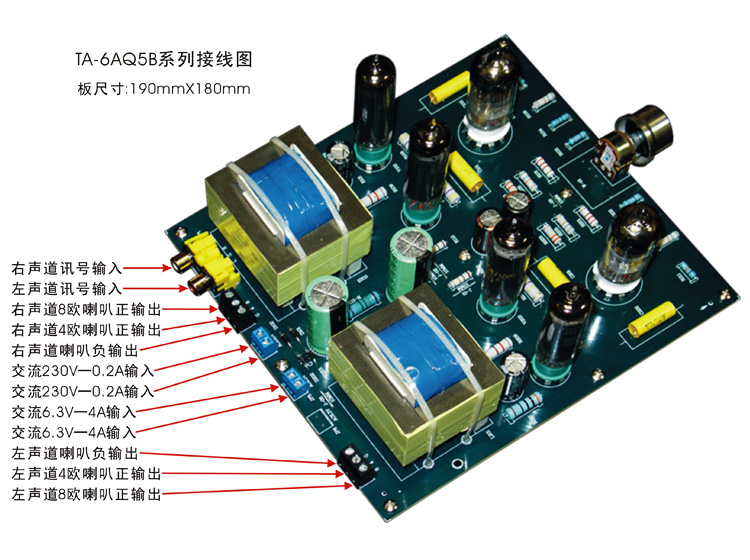 TA-6AQ5B系列接线图
板尺寸:190mmX180mm

右声道讯号输入
左声道讯号输入
右声道8欧喇叭正输出
右声道4欧喇叭正输出
右声道喇叭负输出
交流230V—0.2A输入
交流230V—0.2A输入
交流6.3V—4A输入
交流6.3V—4A输入
左声道喇叭负输出
左声道4欧喇叭正输出
左声道8欧喇叭正输出