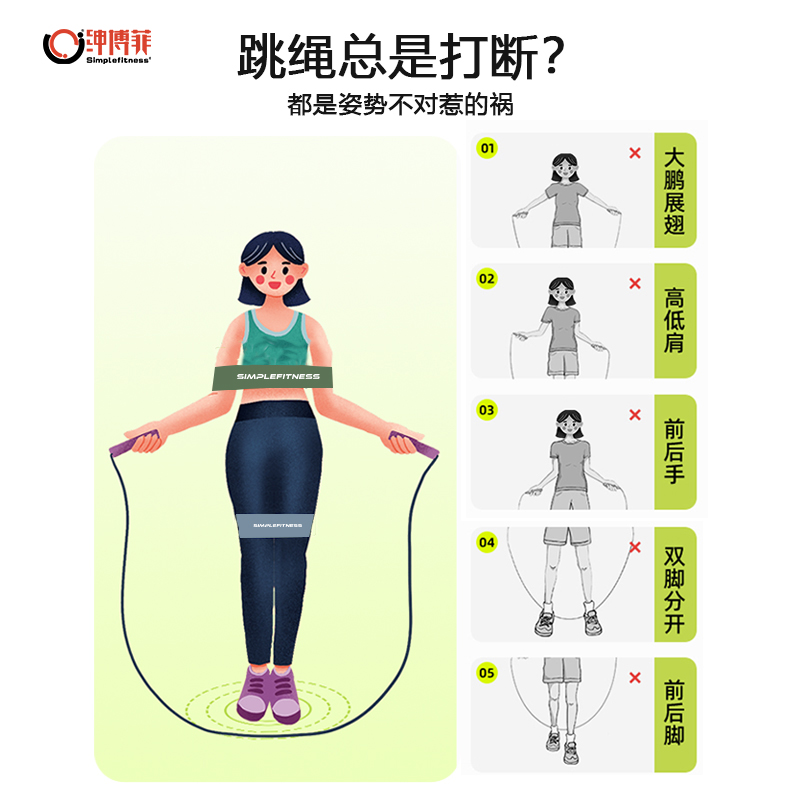 绅博菲
Simplefitness

跳绳总是打断？
都是姿势不对惹的祸

SIMPLEFITNESS
SIMPLEFITNESS

01 ×
大鹏展翅

02 ×
高低肩

03 ×
前后手

04 ×
双脚分开

05 ×
前后脚