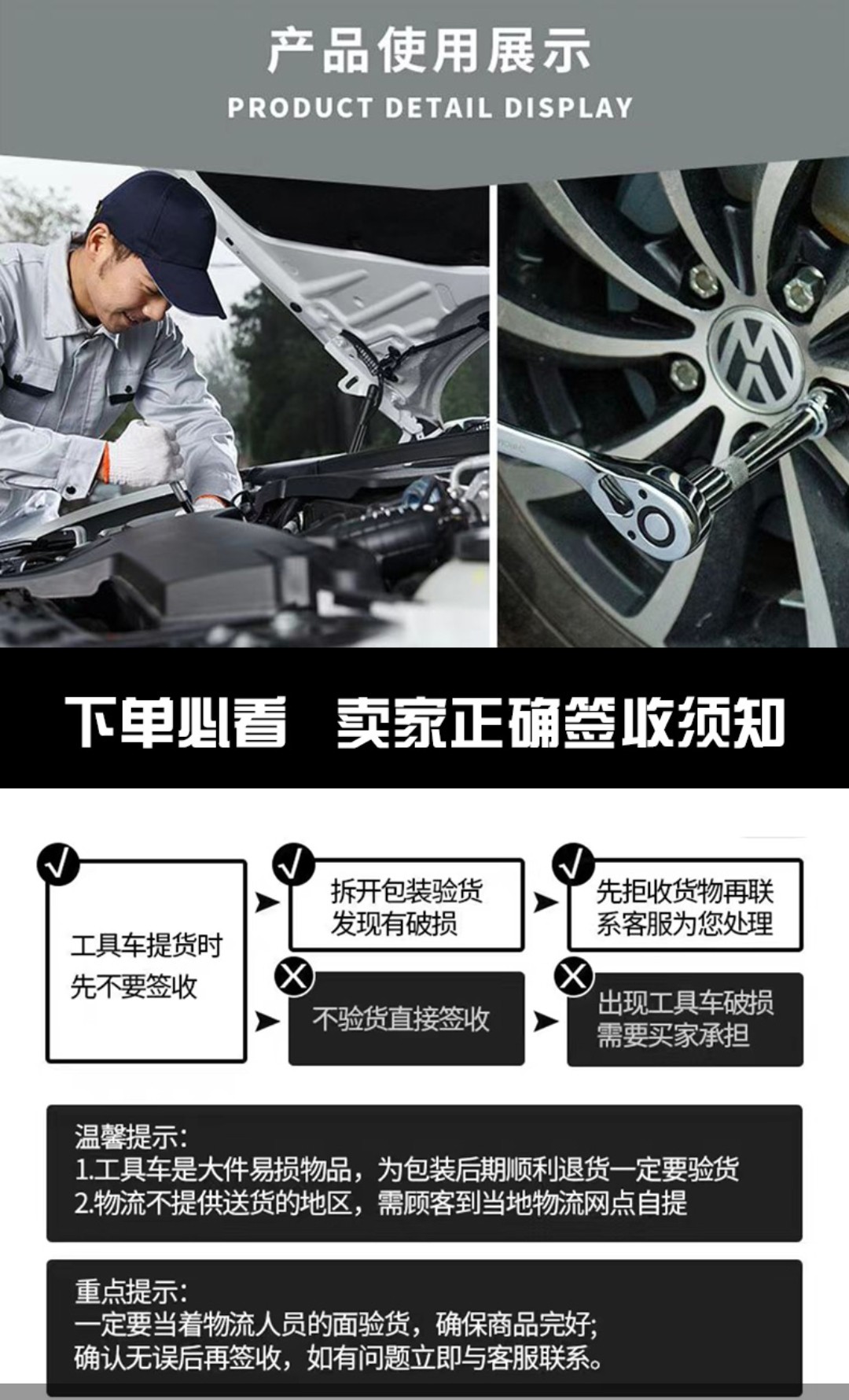 产品使用展示
PRODUCT DETAIL DISPLAY

下单必看 卖家正确签收须知

工具车提货时先不要签收

拆开包装验货发现有破损

先拒收货物再联系客服为您处理

不验货直接签收

出现工具车破损需要买家承担

温馨提示:
1.工具车是大件易损物品，为包装后期顺利退货一定要验货
2.物流不提供送货的地区，需顾客到当地物流网点自提

重点提示:
一定要当着物流人员的面验货，确保商品完好;
确认无误后再签收，如有问题立即与客服联系。