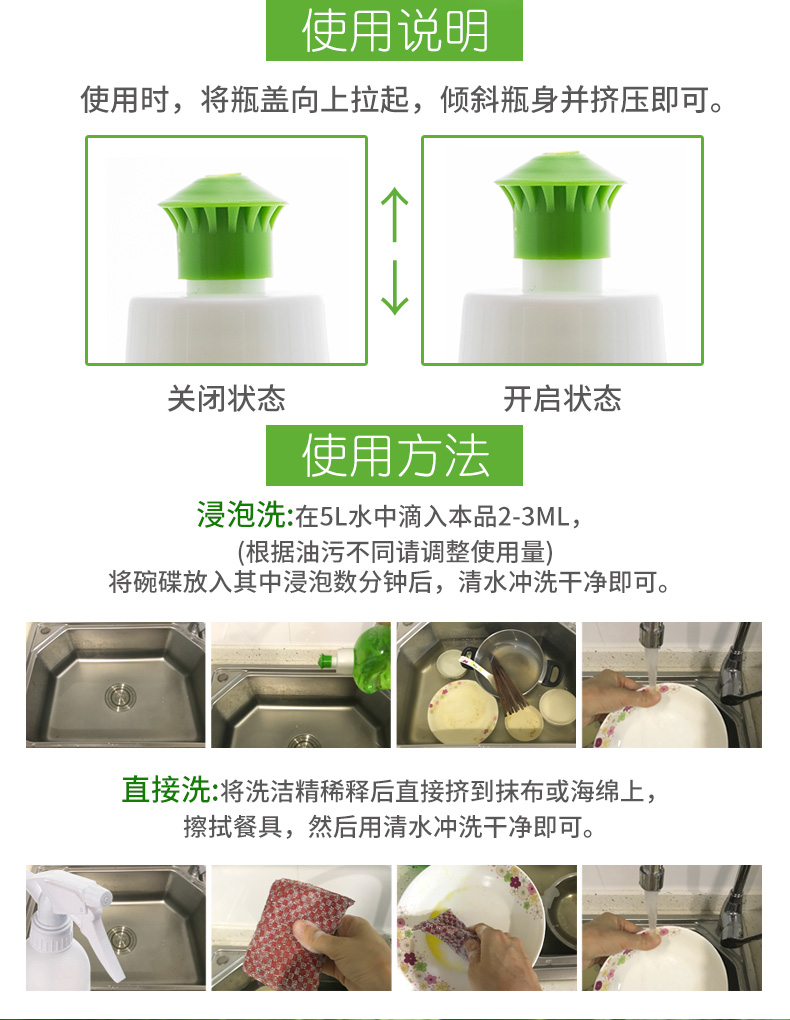 使用说明

使用时，将瓶盖向上拉起，倾斜瓶身并挤压即可。

关闭状态

开启状态

使用方法

浸泡洗:在5L水中滴入本品2-3ML，
(根据油污不同请调整使用量)
将碗碟放入其中浸泡数分钟后，清水冲洗干净即可。

直接洗:将洗洁精稀释后直接挤到抹布或海绵上，
擦拭餐具，然后用清水冲洗干净即可。