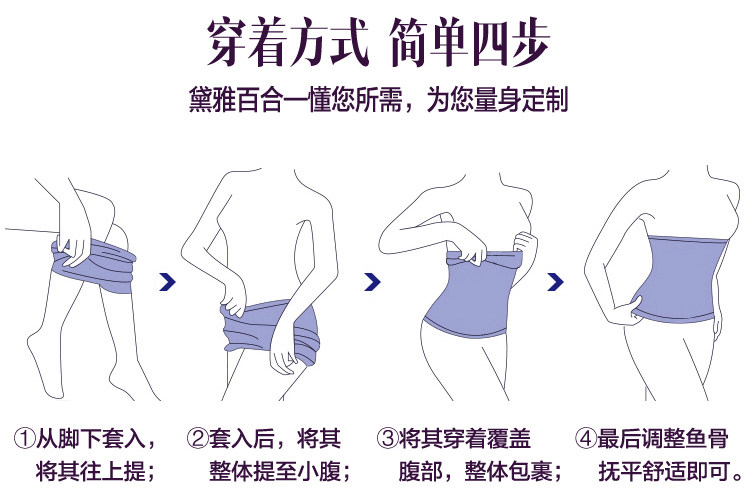 穿着方式 简单四步

黛雅百合一懂您所需，为您量身定制

①从脚下套入，将其往上提；

②套入后，将其整体提至小腹；

③将其穿着覆盖腹部，整体包裹；

④最后调整鱼骨抚平舒适即可。