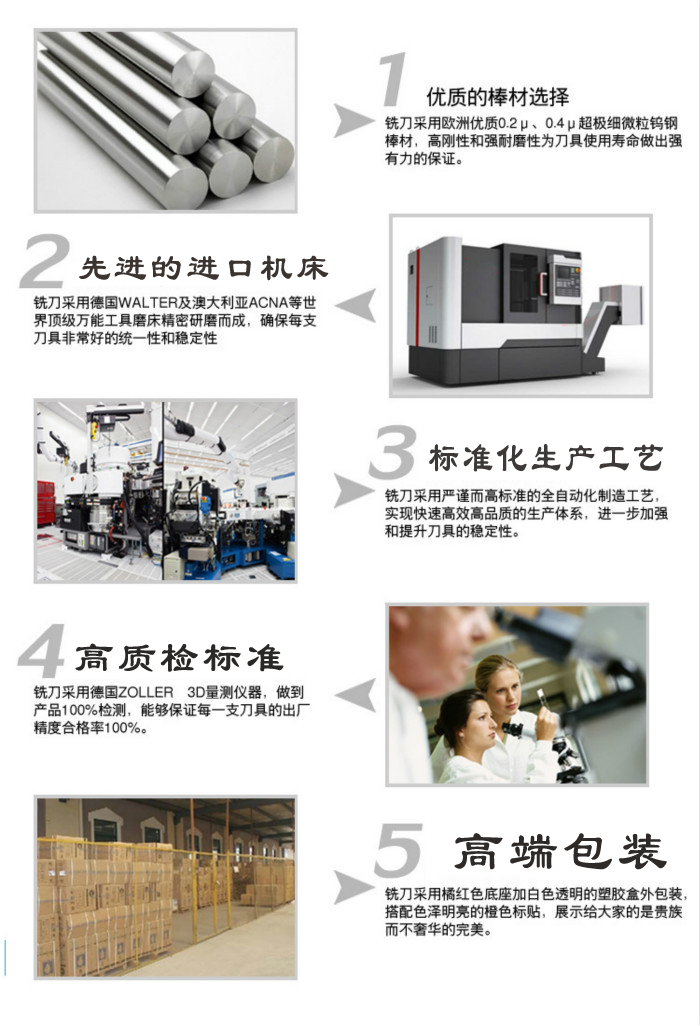 1 优质的棒材选择

铣刀采用欧洲优质0.2μ、0.4μ超极细微粒钨钢棒材，高刚性和强耐磨性为刀具使用寿命做出强有力的保证。

2 先进的进口机床

铣刀采用德国WALTER及澳大利亚ACNA等世界顶级万能工具磨床精密研磨而成，确保每支刀具非常好的统一性和稳定性

3 标准化生产工艺

铣刀采用严谨而高标准的全自动化制造工艺，实现快速高效高品质的生产体系，进一步加强和提升刀具的稳定性。

4 高质检标准

铣刀采用德国ZOLLER 3D量测仪器，做到产品100%检测，能够保证每一支刀具的出厂精度合格率100%。

5 高端包装

铣刀采用橘红色底座加白色透明的塑胶盒外包装，搭配色泽明亮的橙色标贴，展示给大家的是贵族而不奢华的完美。