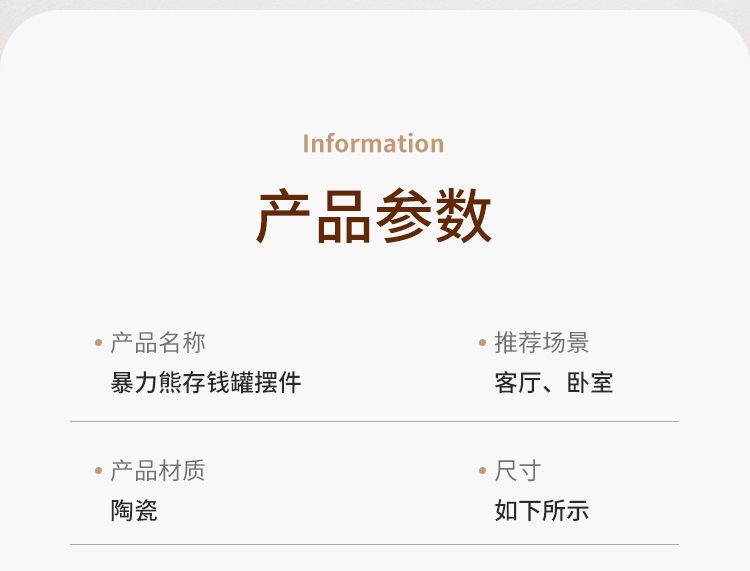 Information

产品参数

• 产品名称
暴力熊存钱罐摆件

• 推荐场景
客厅、卧室

• 产品材质
陶瓷

• 尺寸
如下所示