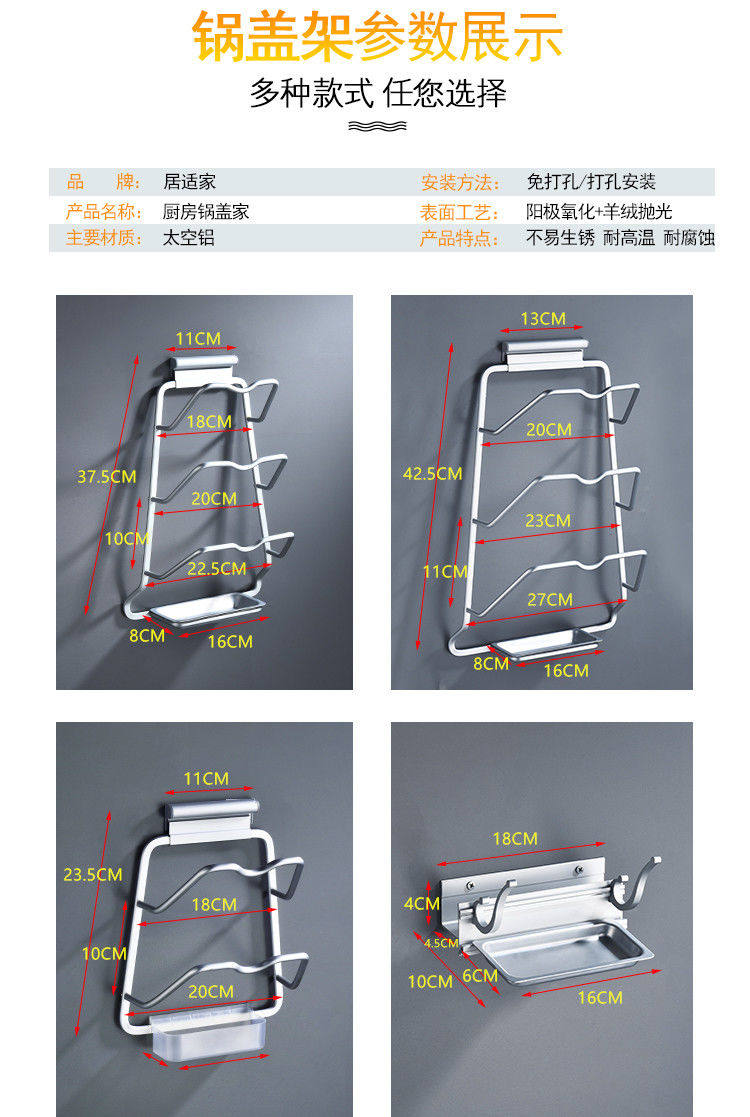 锅盖架参数展示

多种款式 任您选择

| 品　　牌: | 居适家 | 安装方法: | 免打孔/打孔安装 |
|---|---|---|---|
| 产品名称: | 厨房锅盖家 | 表面工艺: | 阳极氧化+羊绒抛光 |
| 主要材质: | 太空铝 | 产品特点: | 不易生锈 耐高温 耐腐蚀 |

11CM
18CM
37.5CM
20CM
10CM
22.5CM
8CM
16CM

13CM
20CM
42.5CM
23CM
11CM
27CM
8CM
16CM

11CM
23.5CM
18CM
10CM
20CM

18CM
4CM
4.5CM
10CM
6CM
16CM