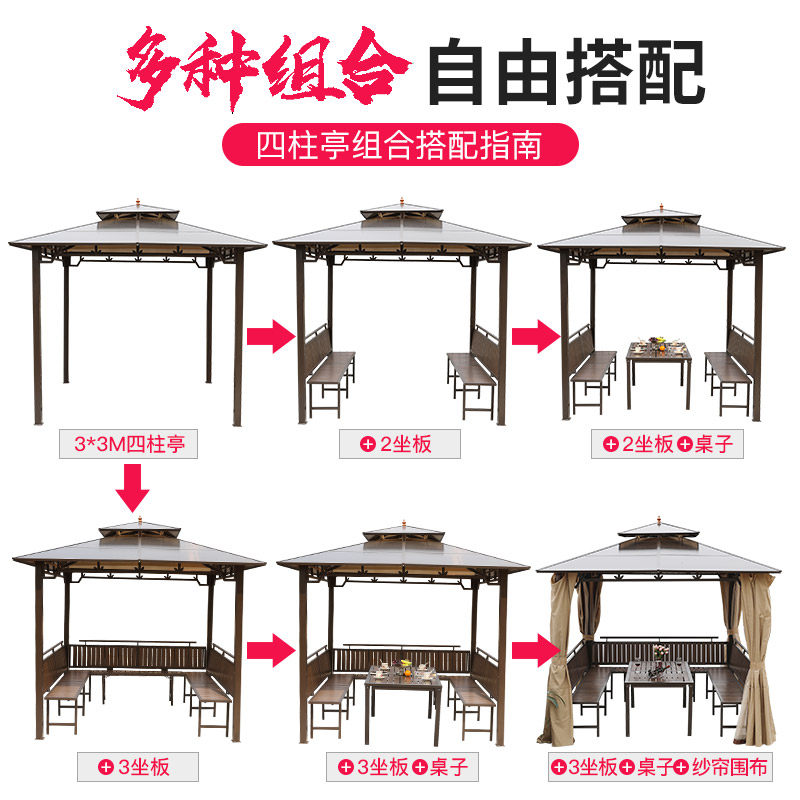 多种组合 自由搭配

四柱亭组合搭配指南

3*3M四柱亭

+2坐板

+2坐板+桌子

+3坐板

+3坐板+桌子

+3坐板+桌子+纱帘围布