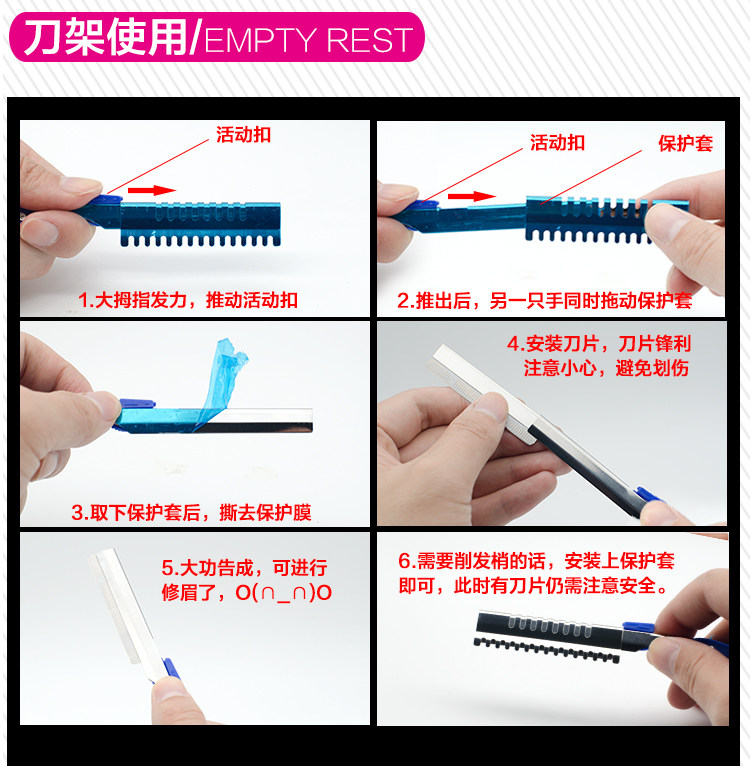 刀架使用/EMPTY REST

活动扣

1.大拇指发力，推动活动扣

活动扣

保护套

2.推出后，另一只手同时拖动保护套

3.取下保护套后，撕去保护膜

4.安装刀片，刀片锋利注意小心，避免划伤

5.大功告成，可进行修眉了，O(∩_∩)O

6.需要削发梢的话，安装上保护套即可，此时有刀片仍需注意安全。