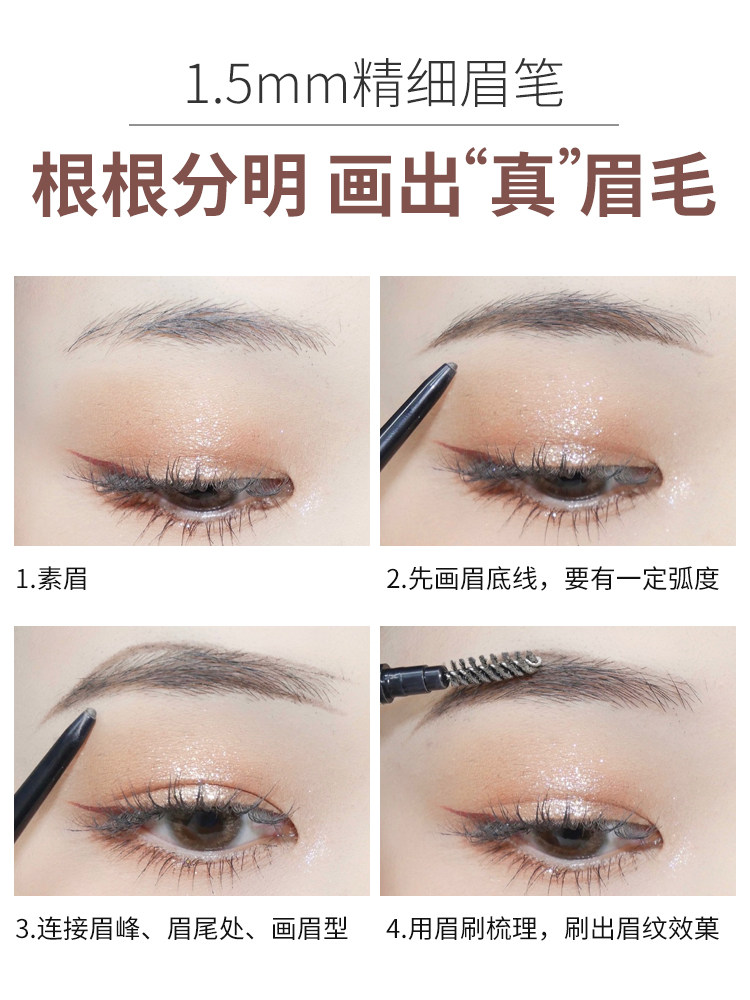 1.5mm精细眉笔

根根分明 画出“真”眉毛

1.素眉

2.先画眉底线，要有一定弧度

3.连接眉峰、眉尾处、画眉型

4.用眉刷梳理，刷出眉纹效菓