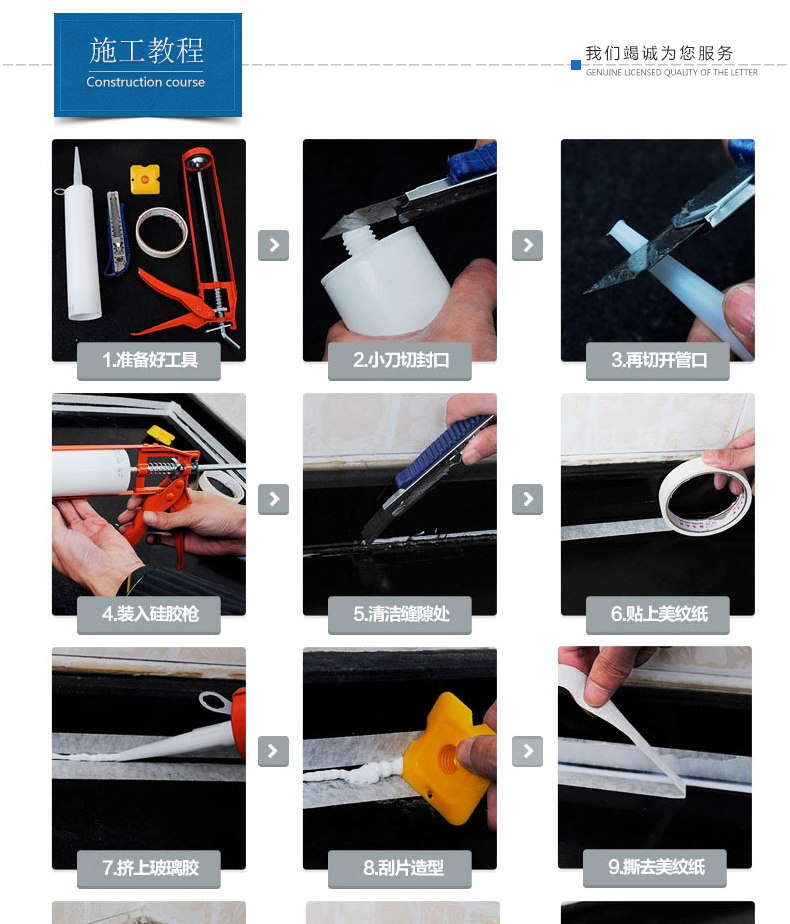 施工教程
Construction course

我们竭诚为您服务
GENUINE LICENSED QUALITY OF THE LETTER

1.准备好工具
2.小刀切封口
3.再切开管口
4.装入硅胶枪
5.清洁缝隙处
6.贴上美纹纸
7.挤上玻璃胶
8.刮片造型
9.撕去美纹纸