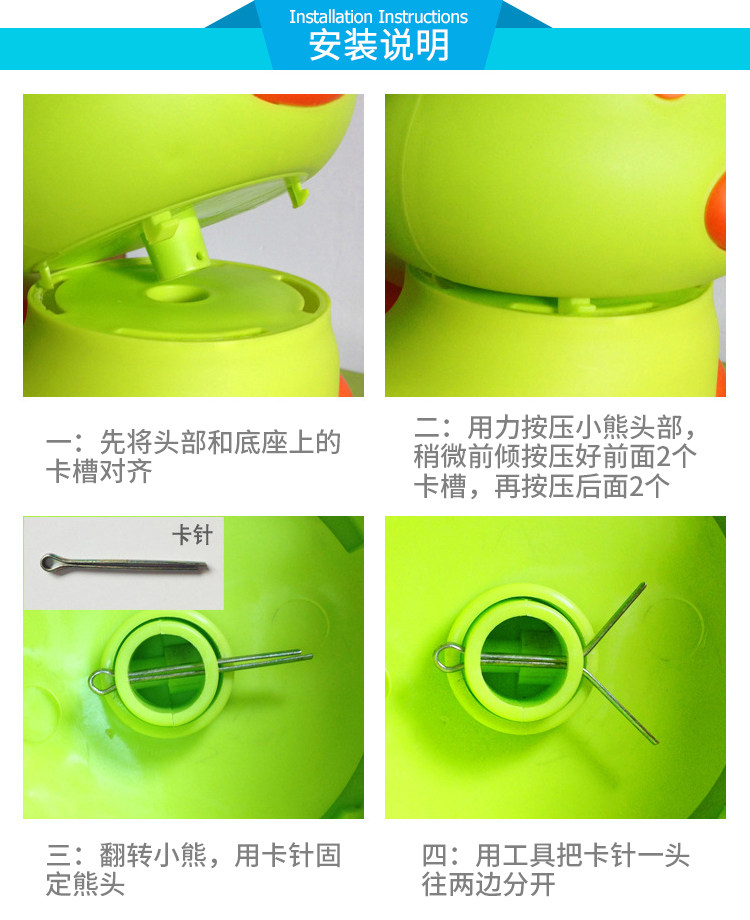 Installation Instructions
安装说明

一：先将头部和底座上的卡槽对齐

二：用力按压小熊头部，稍微前倾按压好前面2个卡槽，再按压后面2个

卡针

三：翻转小熊，用卡针固定熊头

四：用工具把卡针一头往两边分开